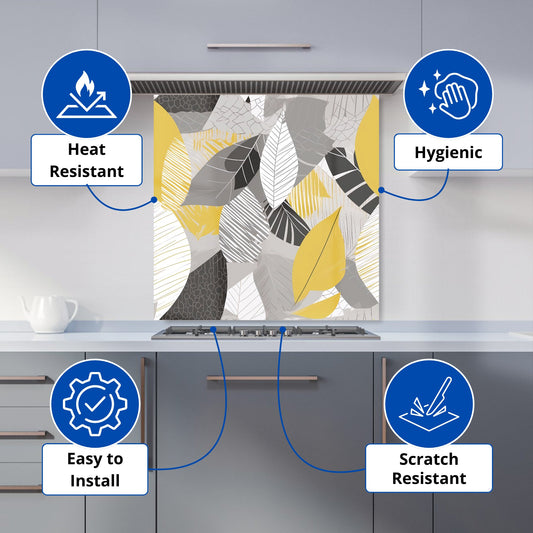 Heat Resistant

Hygienic

Easy to Install

Scratch Resistant