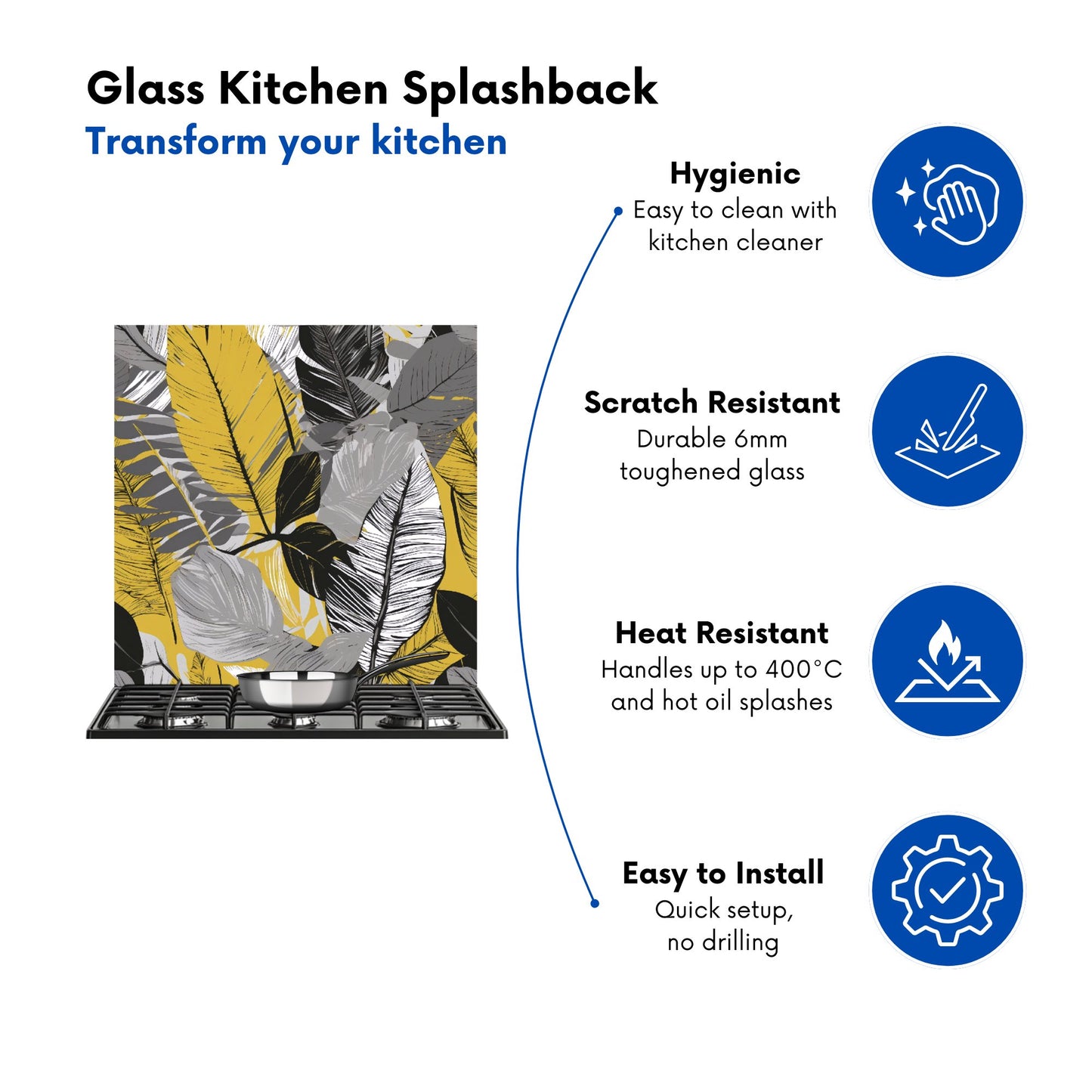 Glass Kitchen Splashback
Transform your kitchen

Hygienic
Easy to clean with kitchen cleaner

Scratch Resistant
Durable 6mm toughened glass

Heat Resistant
Handles up to 400°C and hot oil splashes

Easy to Install
Quick setup, no drilling