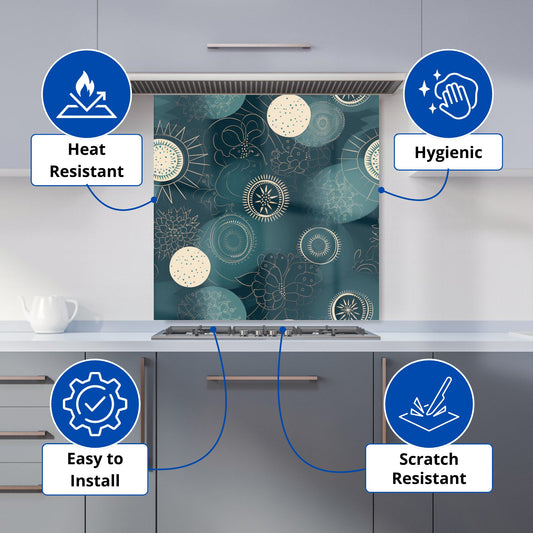 Heat Resistant

Hygienic

Easy to Install

Scratch Resistant