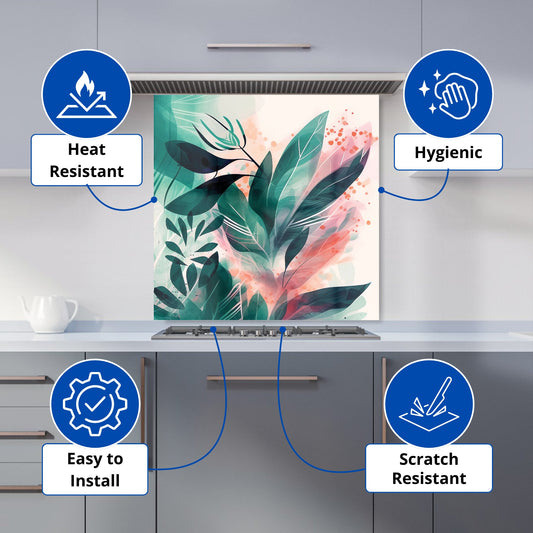 Heat Resistant

Hygienic

Easy to Install

Scratch Resistant