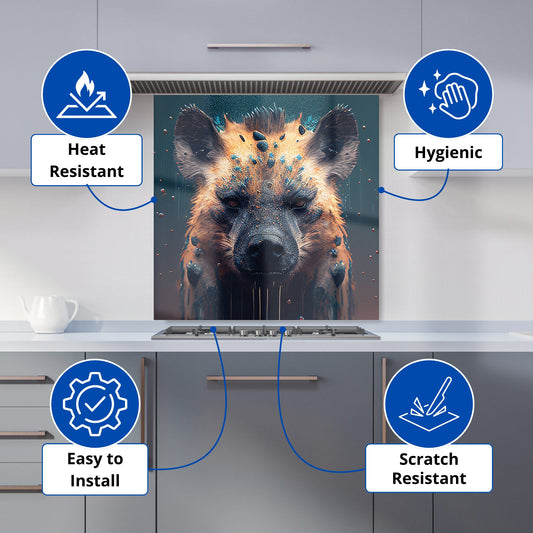 Heat Resistant

Hygienic

Easy to Install

Scratch Resistant