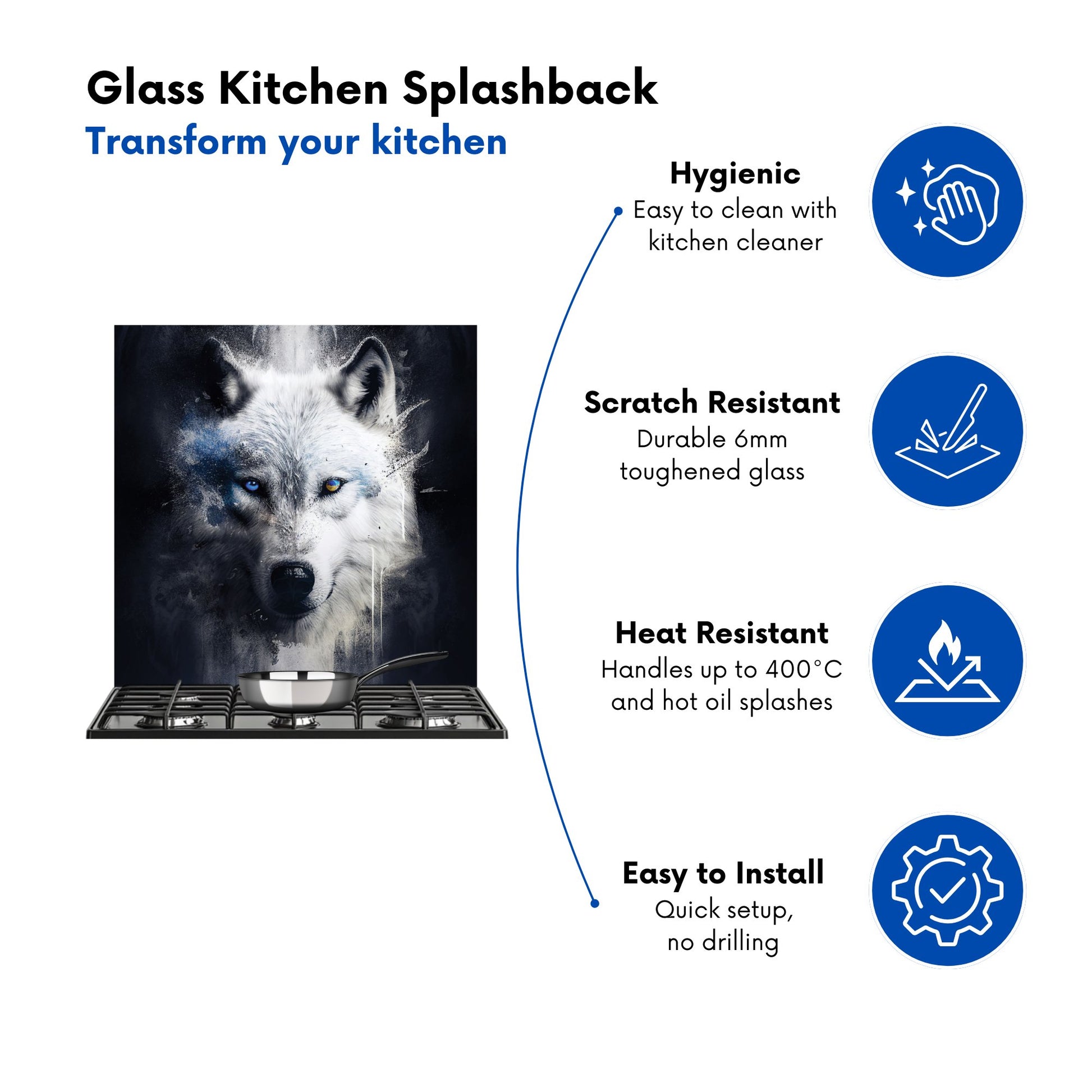 Glass Kitchen Splashback
Transform your kitchen

Hygienic
Easy to clean with kitchen cleaner

Scratch Resistant
Durable 6mm toughened glass

Heat Resistant
Handles up to 400°C and hot oil splashes

Easy to Install
Quick setup, no drilling