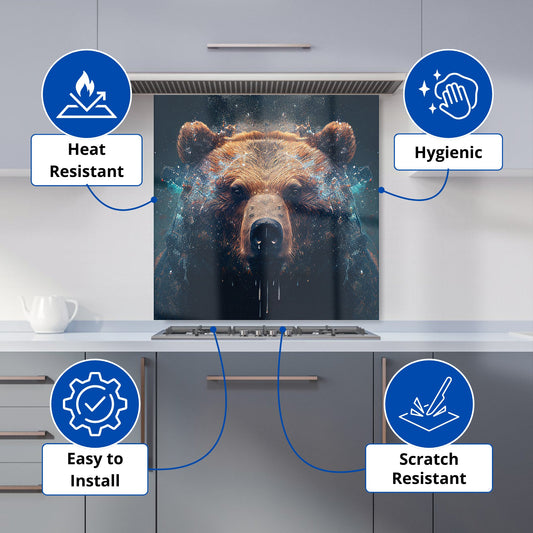 Heat Resistant

Hygienic

Easy to Install

Scratch Resistant