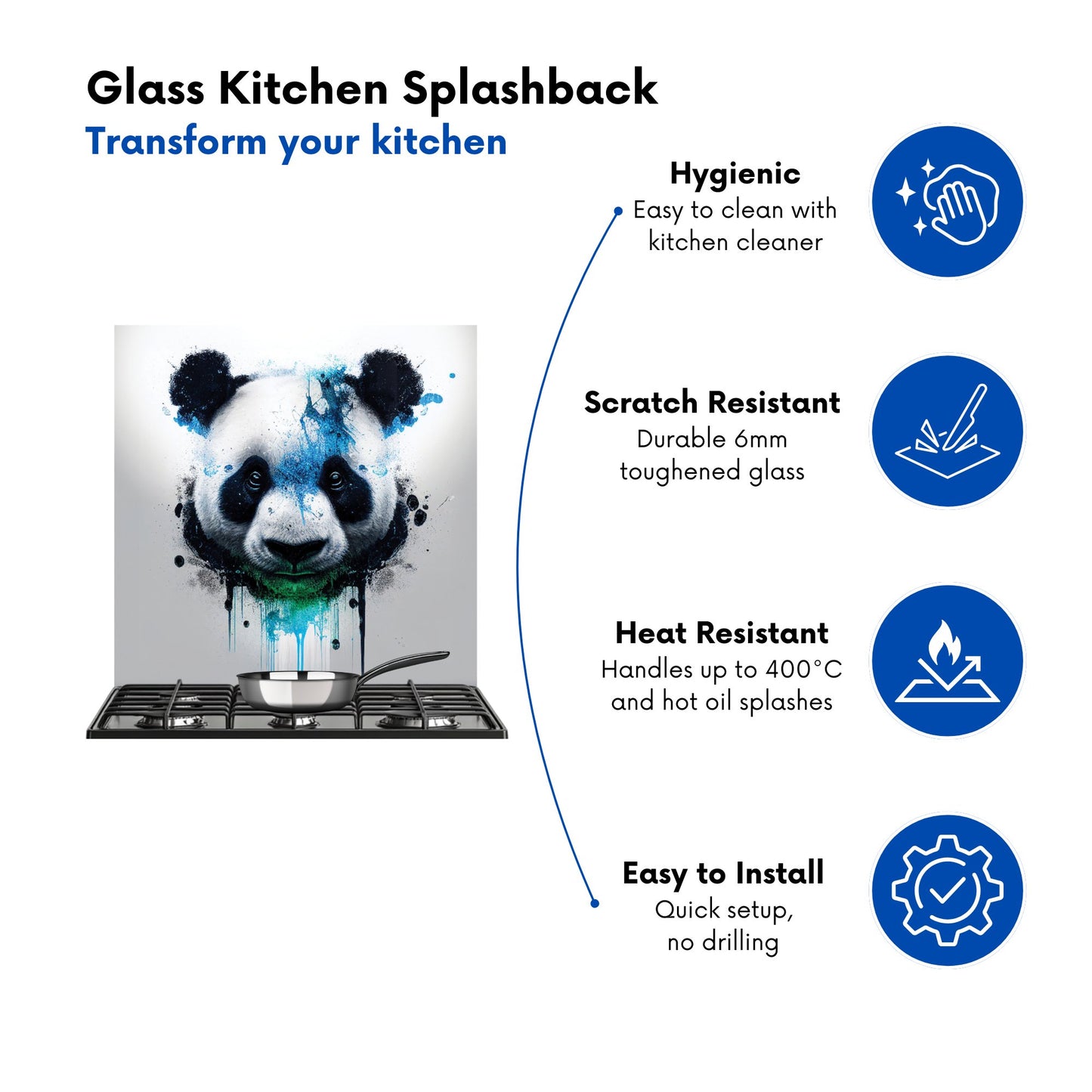 Glass Kitchen Splashback
Transform your kitchen

Hygienic
Easy to clean with kitchen cleaner

Scratch Resistant
Durable 6mm toughened glass

Heat Resistant
Handles up to 400°C and hot oil splashes

Easy to Install
Quick setup, no drilling