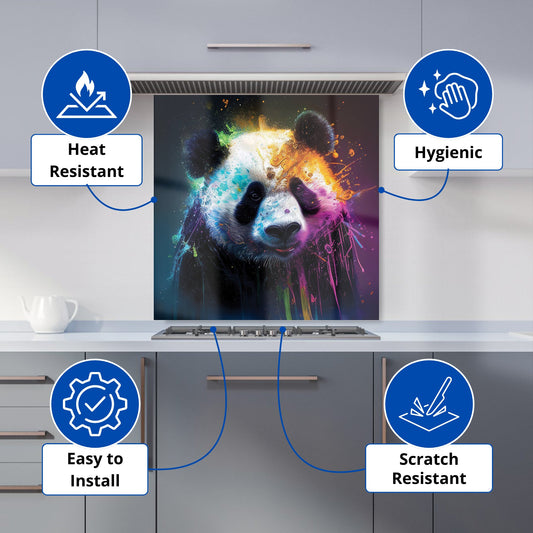 Heat Resistant

Hygienic

Easy to Install

Scratch Resistant