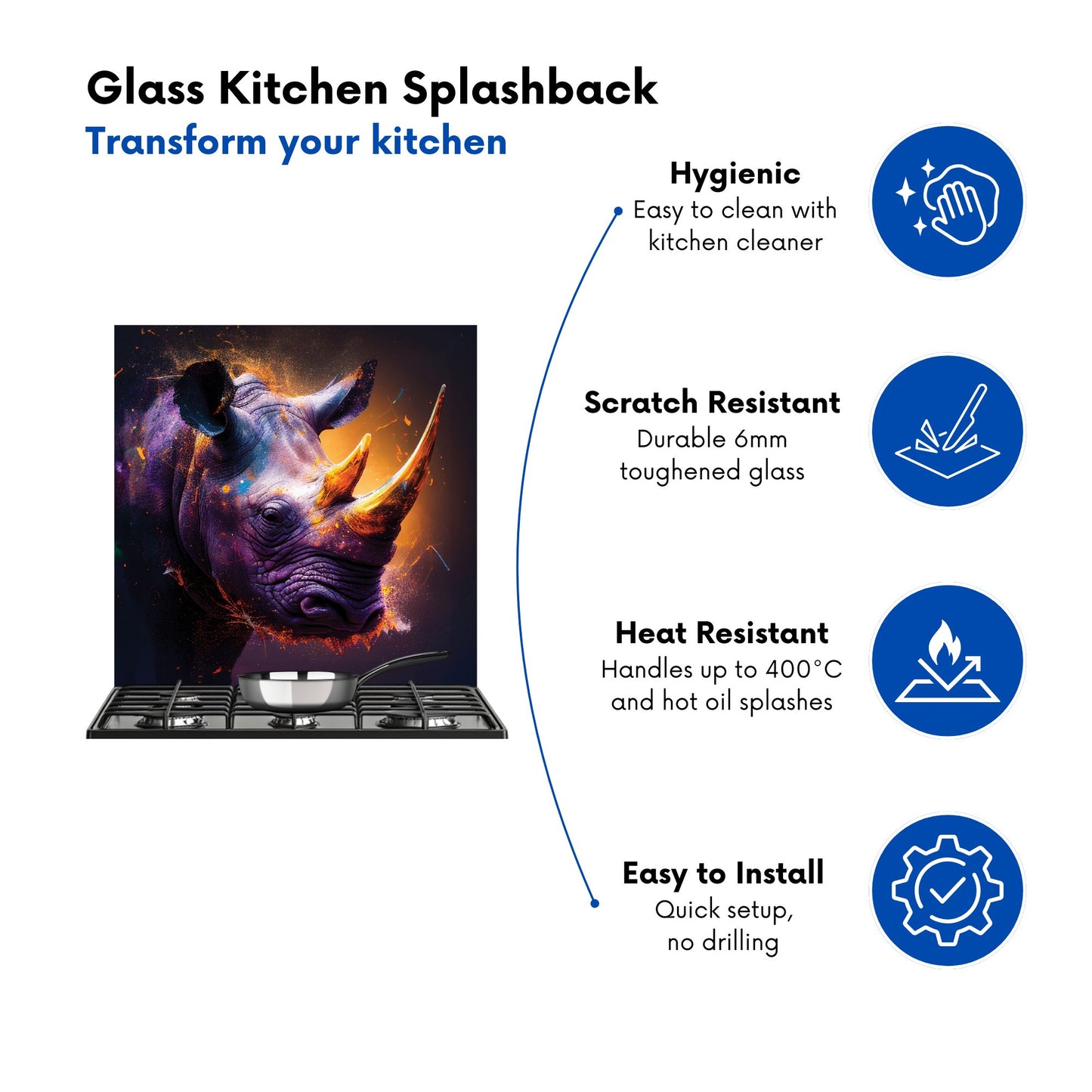 Glass Kitchen Splashback
Transform your kitchen

Hygienic
Easy to clean with kitchen cleaner

Scratch Resistant
Durable 6mm toughened glass

Heat Resistant
Handles up to 400°C and hot oil splashes

Easy to Install
Quick setup, no drilling