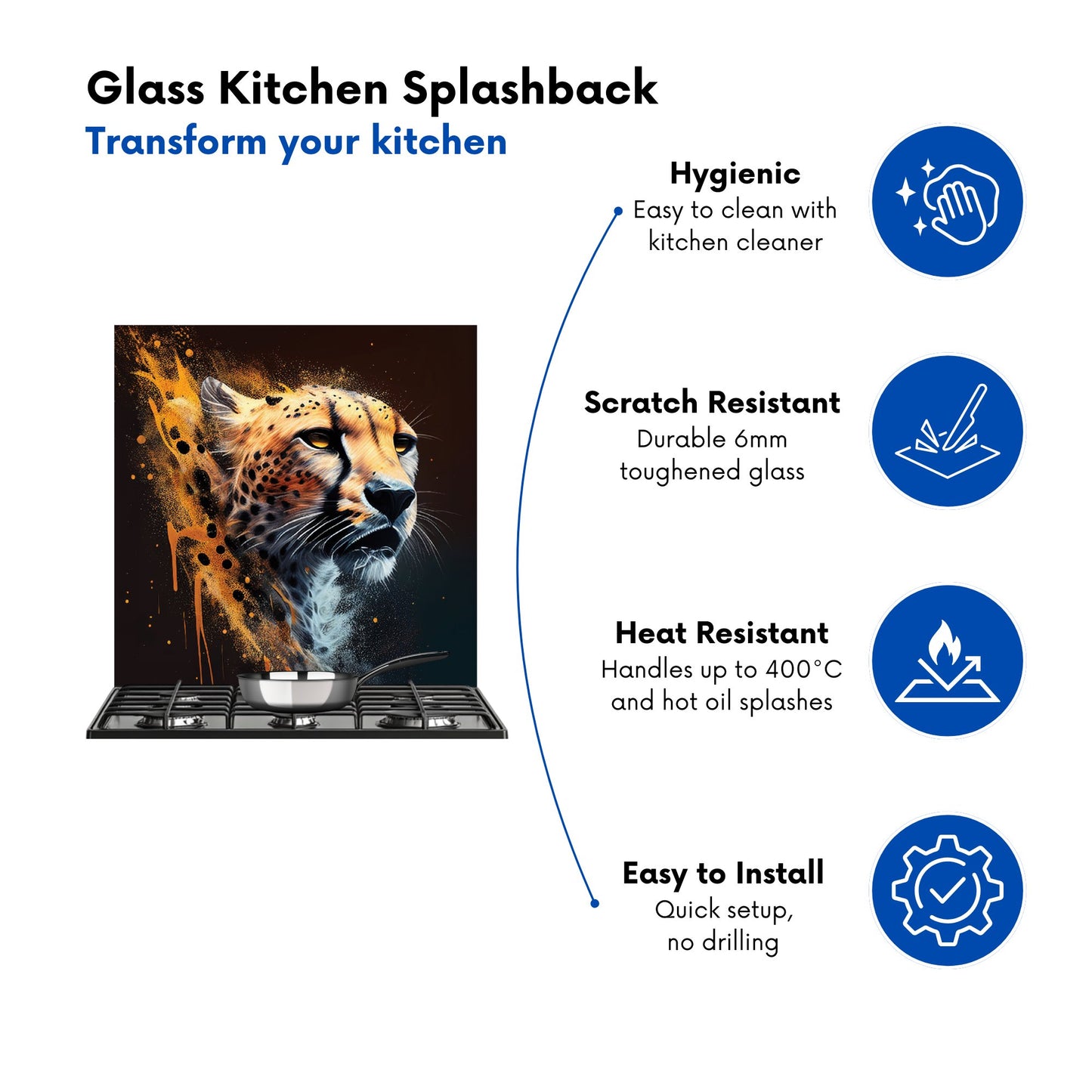 Glass Kitchen Splashback
Transform your kitchen

Hygienic
Easy to clean with kitchen cleaner

Scratch Resistant
Durable 6mm toughened glass

Heat Resistant
Handles up to 400°C and hot oil splashes

Easy to Install
Quick setup, no drilling