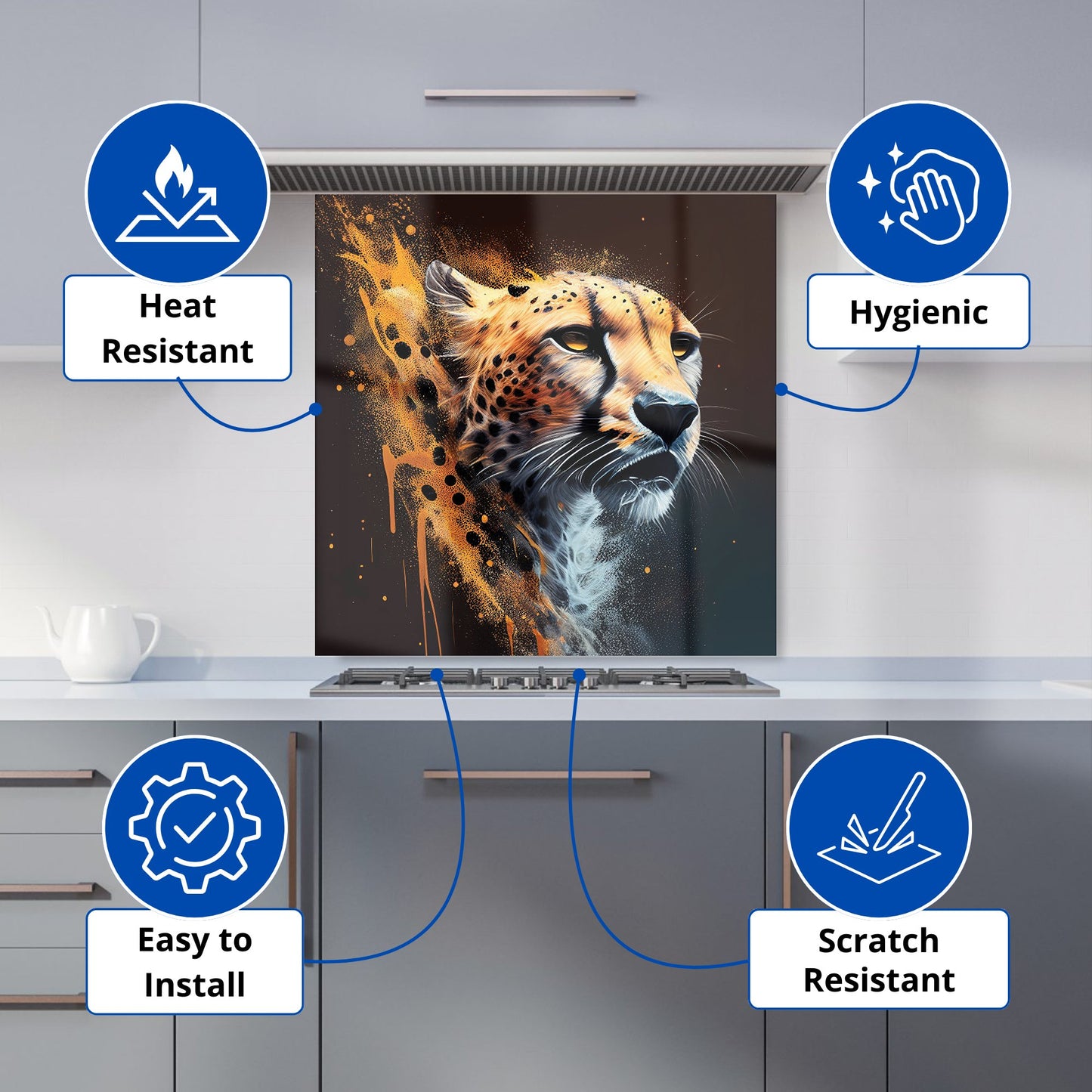 Heat Resistant

Hygienic

Easy to Install

Scratch Resistant