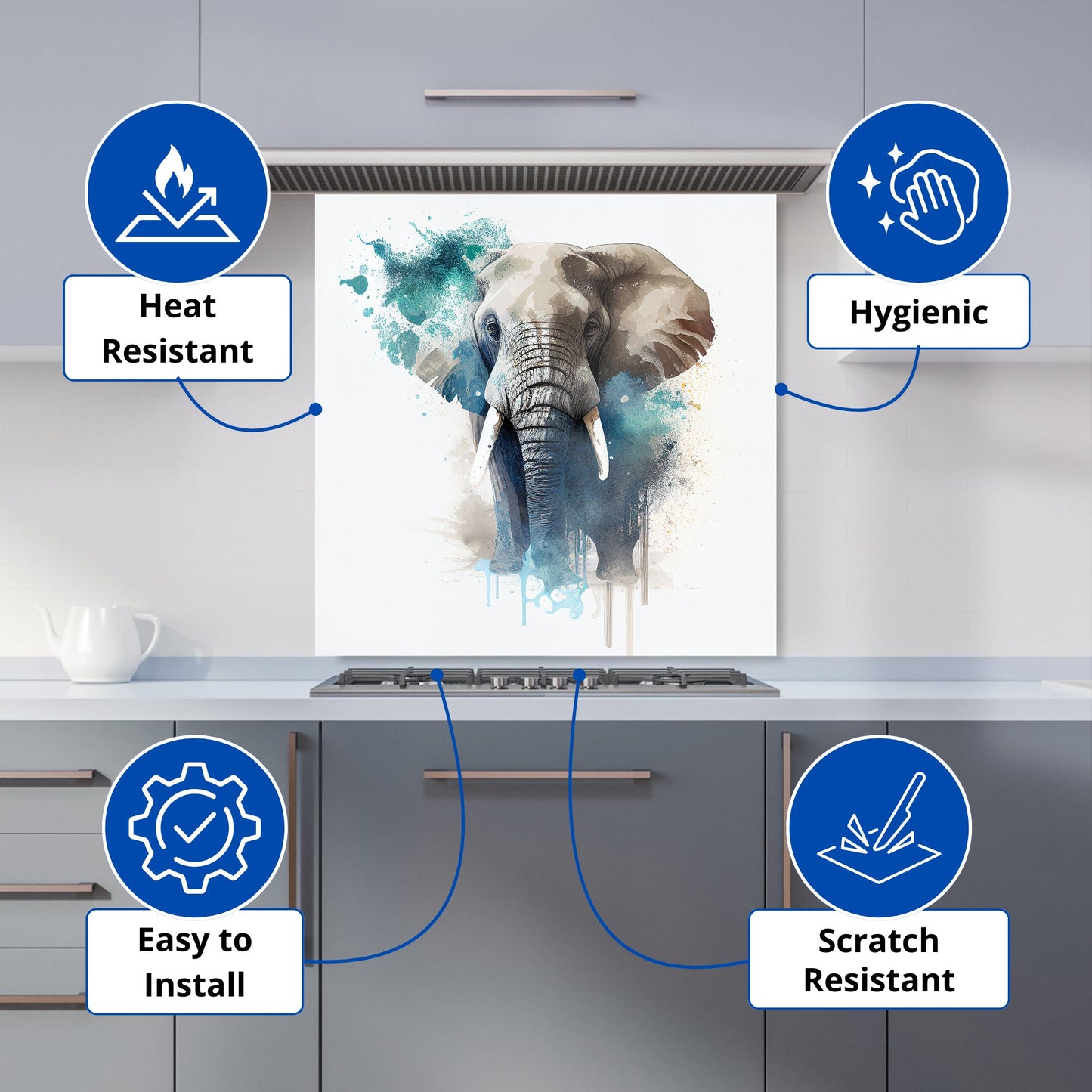 Heat Resistant

Hygienic

Easy to Install

Scratch Resistant