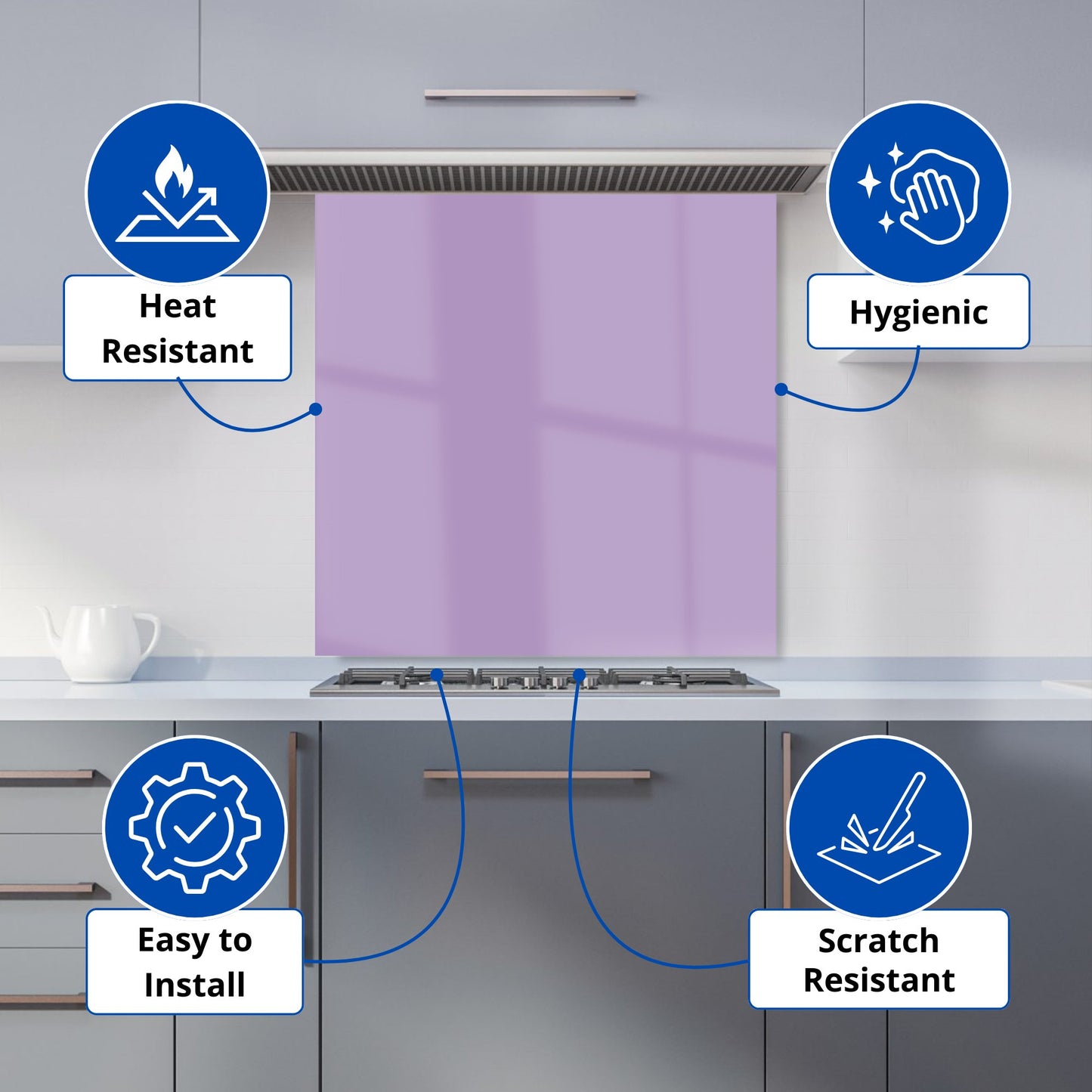 Heat Resistant

Hygienic

Easy to Install

Scratch Resistant