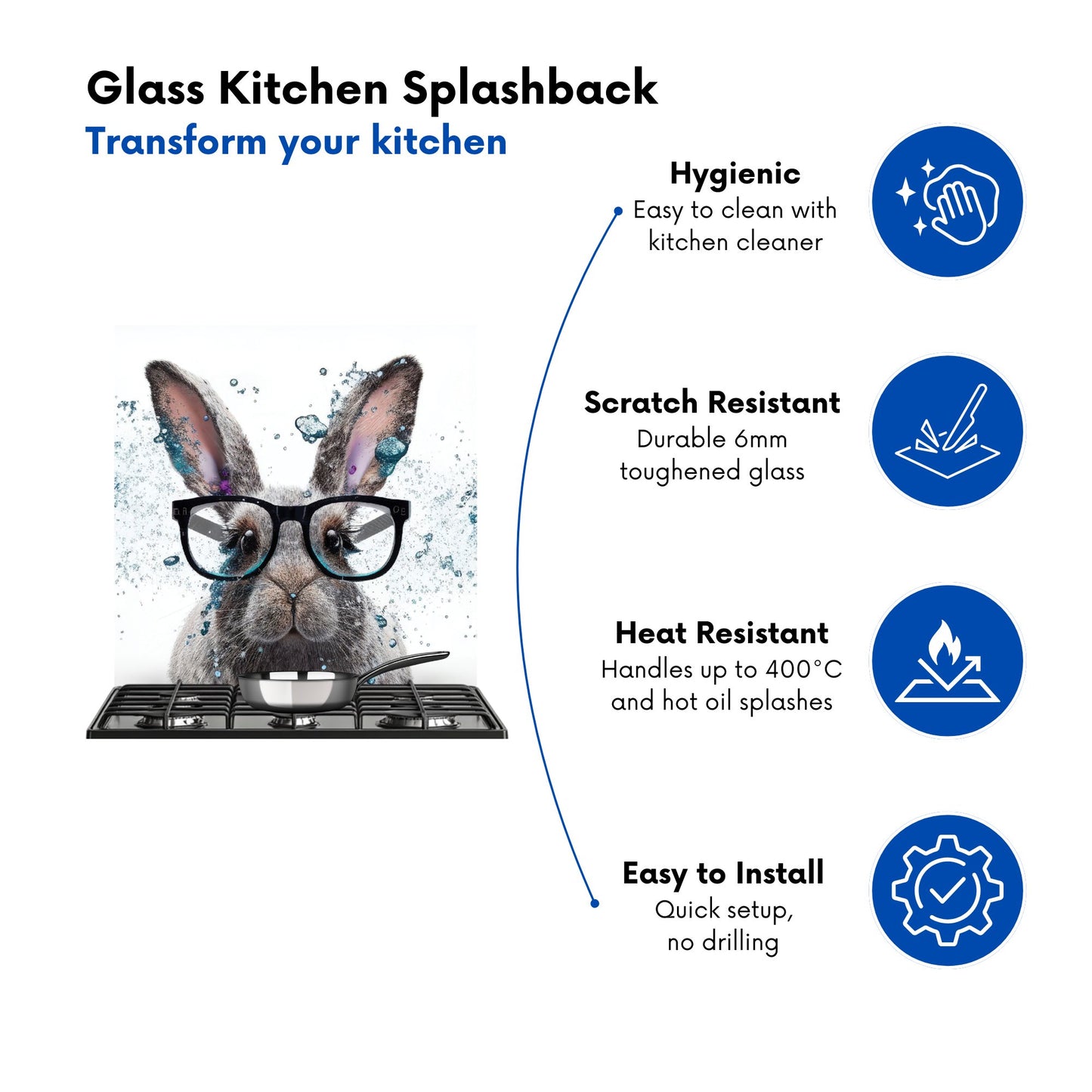 Glass Kitchen Splashback
Transform your kitchen

Hygienic
Easy to clean with kitchen cleaner

Scratch Resistant
Durable 6mm toughened glass

Heat Resistant
Handles up to 400°C and hot oil splashes

Easy to Install
Quick setup, no drilling