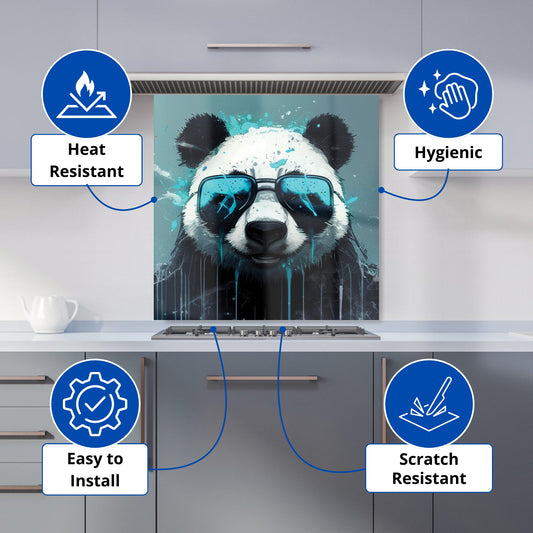 Heat Resistant

Hygienic

Easy to Install

Scratch Resistant