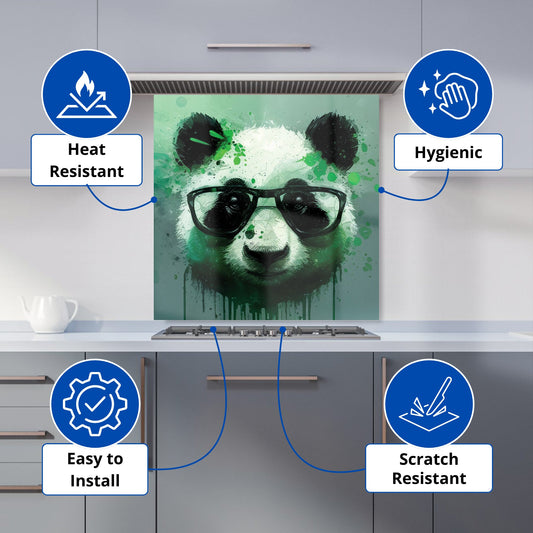 Heat Resistant

Hygienic

Easy to Install

Scratch Resistant