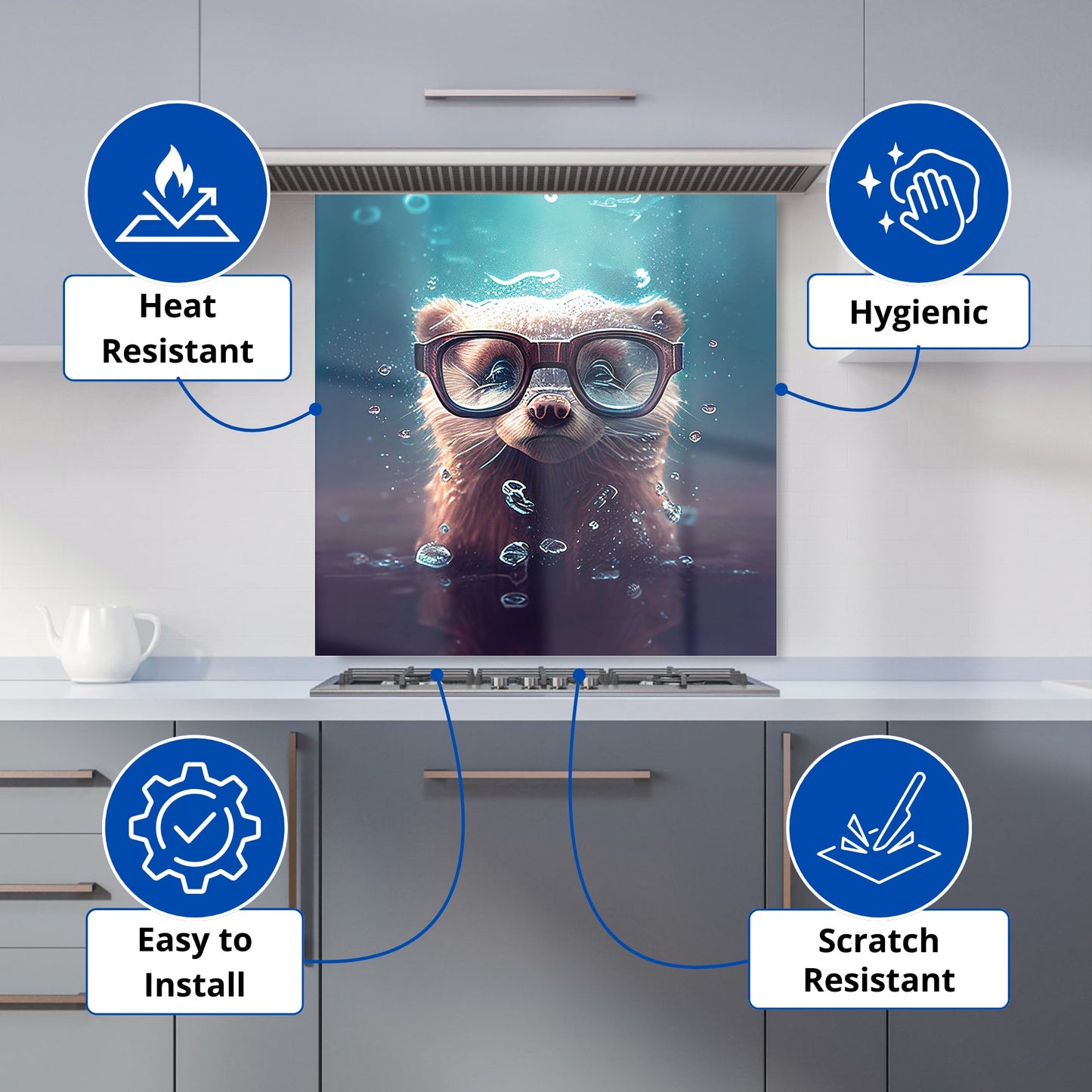 Heat Resistant

Hygienic

Easy to Install

Scratch Resistant