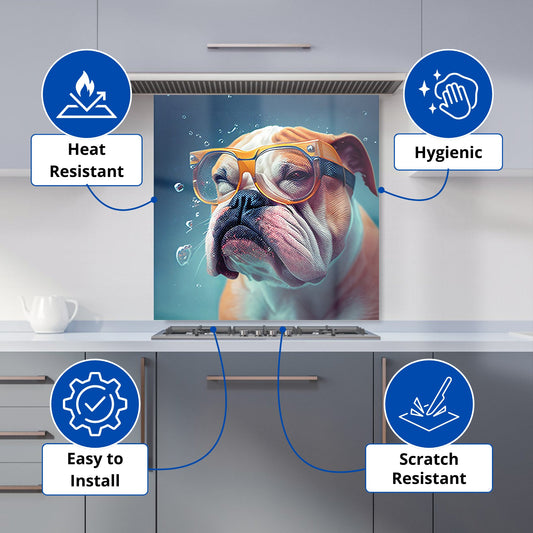 Heat Resistant

Hygienic

Easy to Install

Scratch Resistant