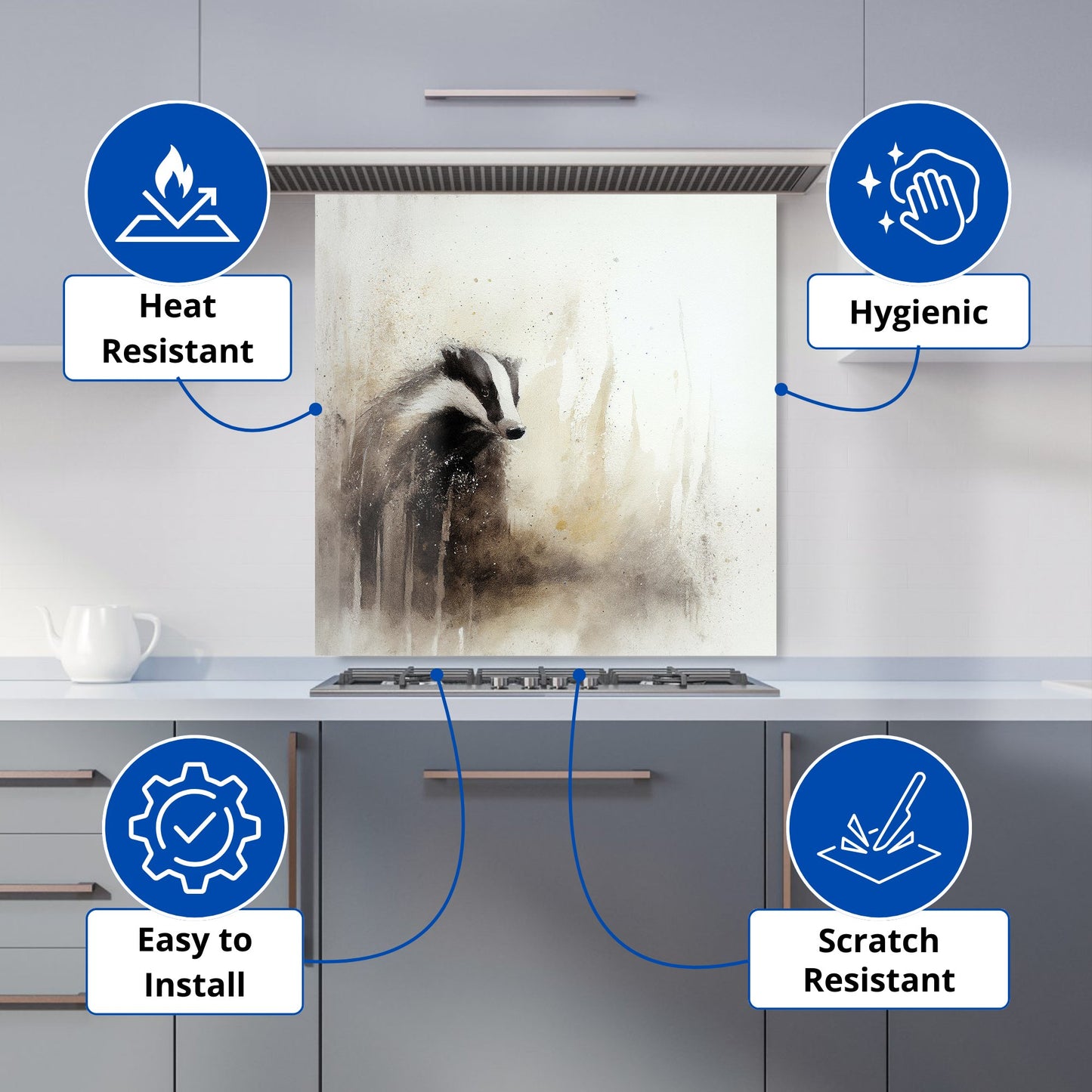 Heat Resistant

Hygienic

Easy to Install

Scratch Resistant