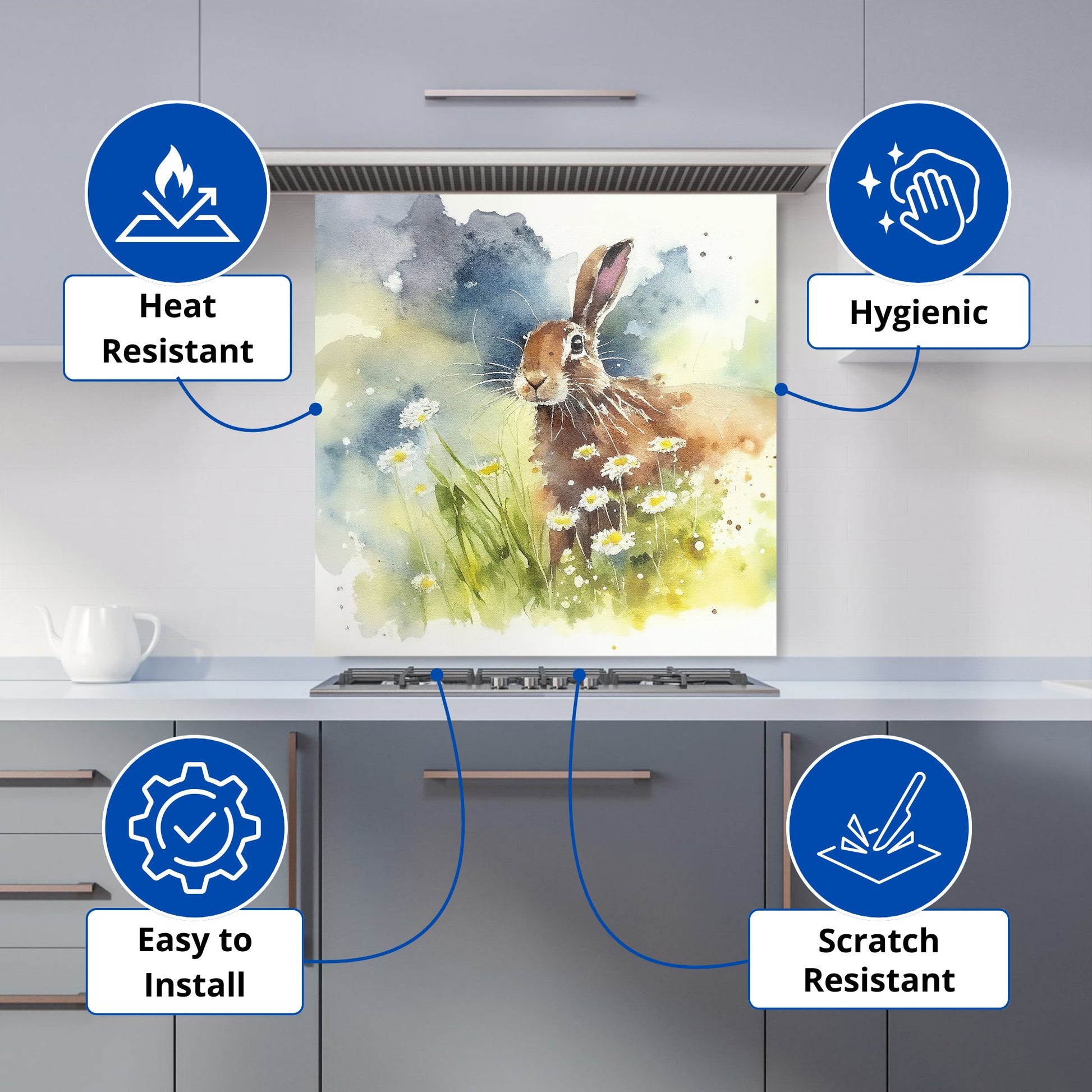 Heat Resistant

Hygienic

Easy to Install

Scratch Resistant