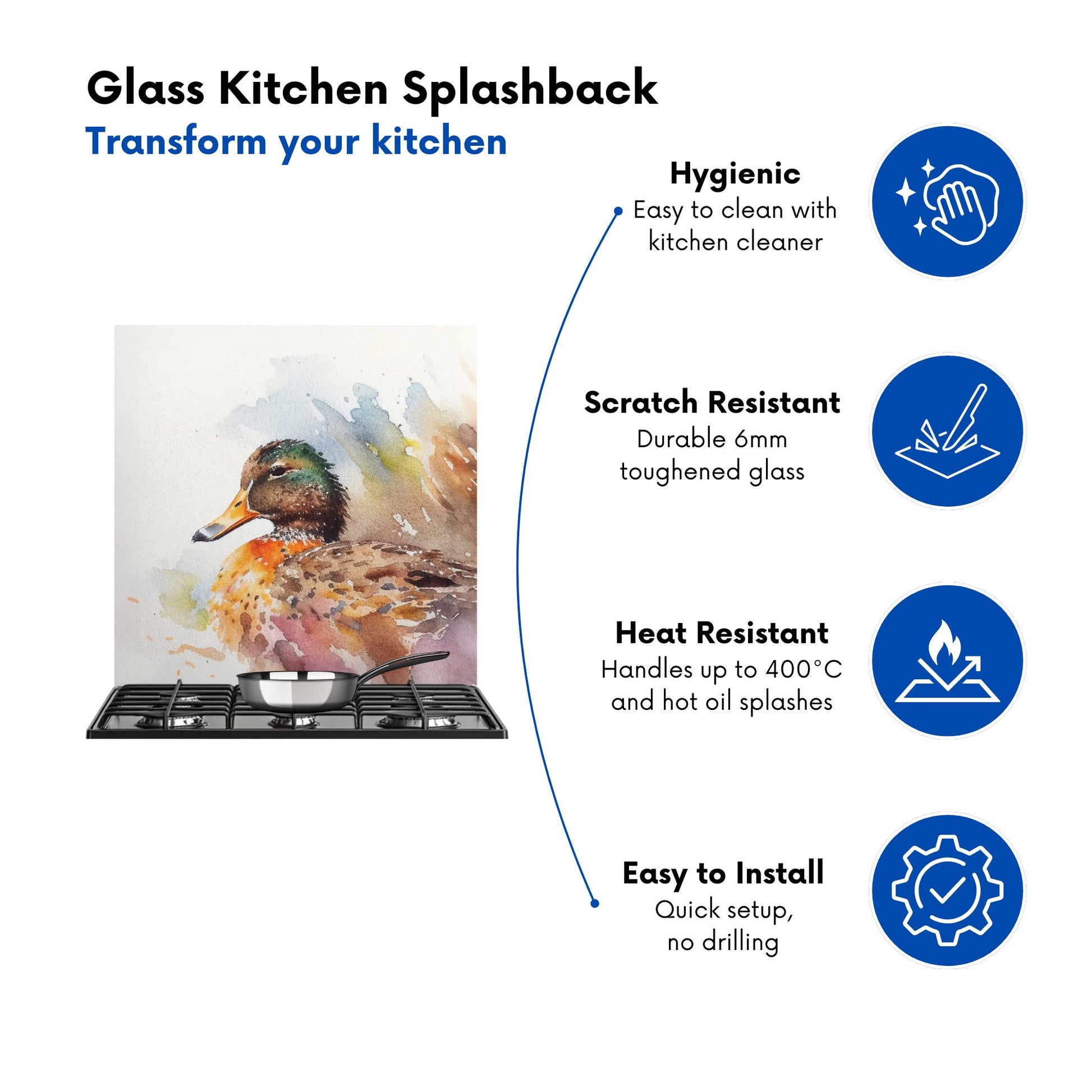 Glass Kitchen Splashback
Transform your kitchen

Hygienic
Easy to clean with kitchen cleaner

Scratch Resistant
Durable 6mm toughened glass

Heat Resistant
Handles up to 400°C and hot oil splashes

Easy to Install
Quick setup, no drilling