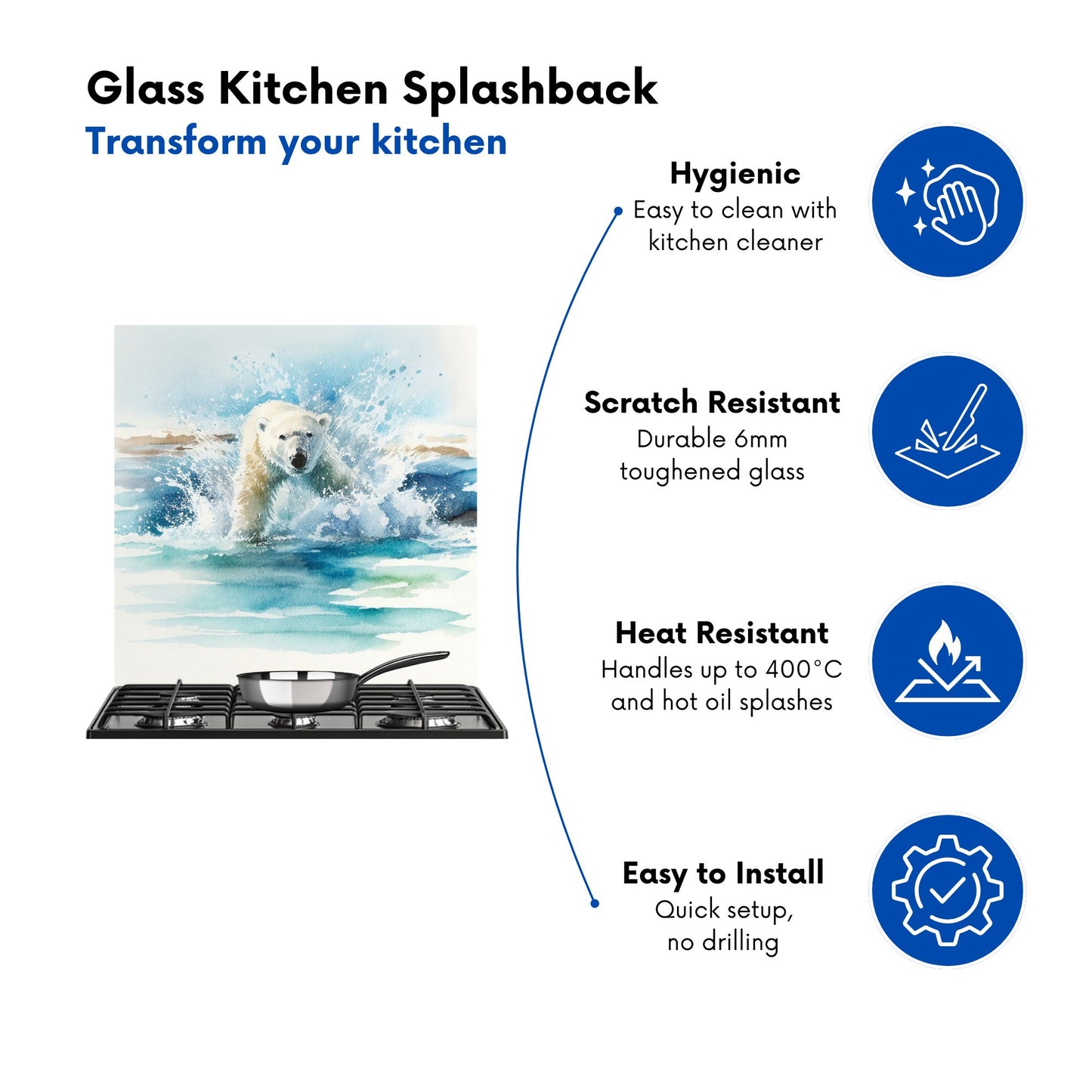 Glass Kitchen Splashback
Transform your kitchen

Hygienic
Easy to clean with kitchen cleaner

Scratch Resistant
Durable 6mm toughened glass

Heat Resistant
Handles up to 400°C and hot oil splashes

Easy to Install
Quick setup, no drilling