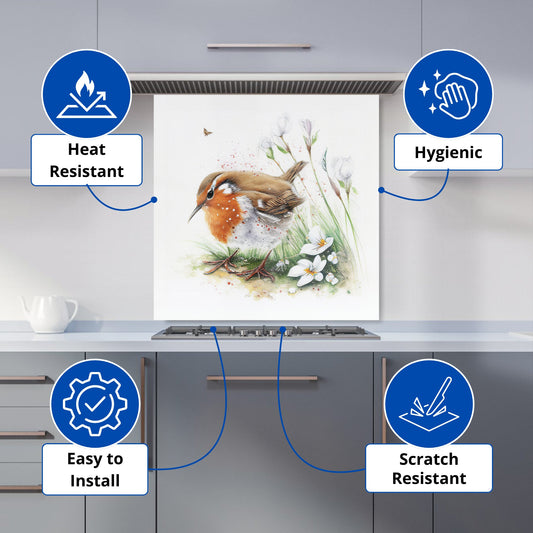 Heat Resistant

Hygienic

Easy to Install

Scratch Resistant