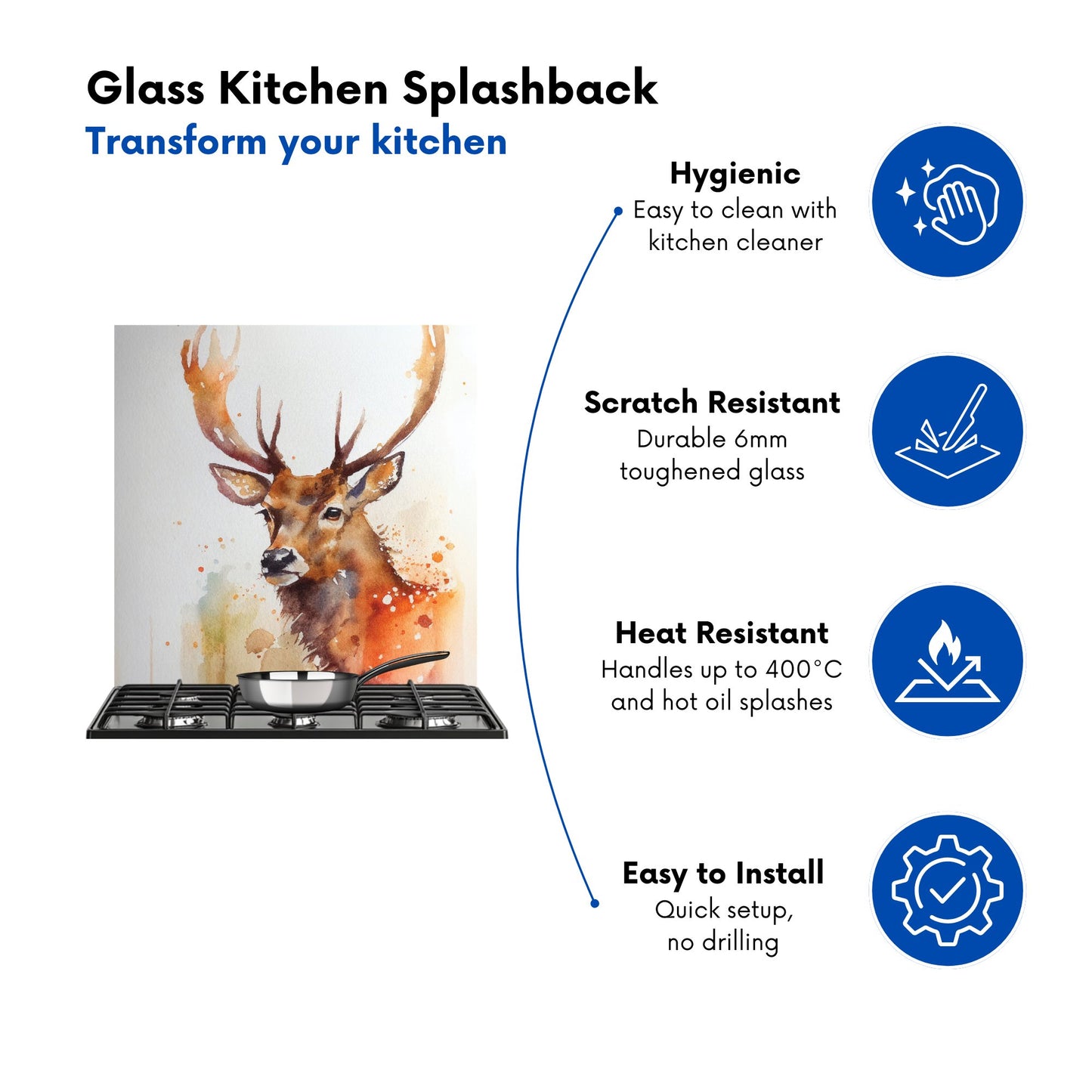 Glass Kitchen Splashback
Transform your kitchen

Hygienic
Easy to clean with kitchen cleaner

Scratch Resistant
Durable 6mm toughened glass

Heat Resistant
Handles up to 400°C and hot oil splashes

Easy to Install
Quick setup, no drilling