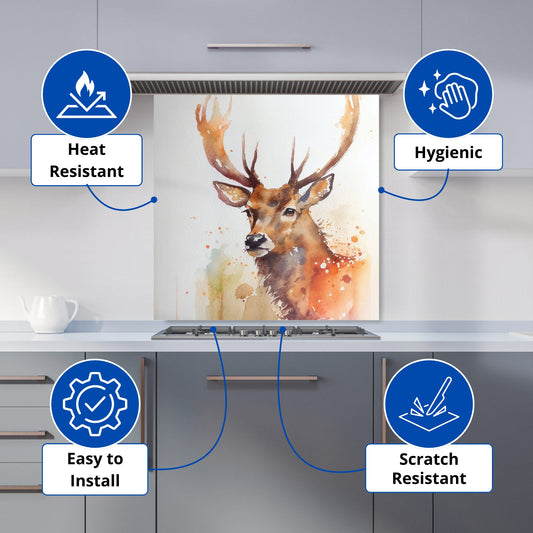 Heat Resistant

Hygienic

Easy to Install

Scratch Resistant