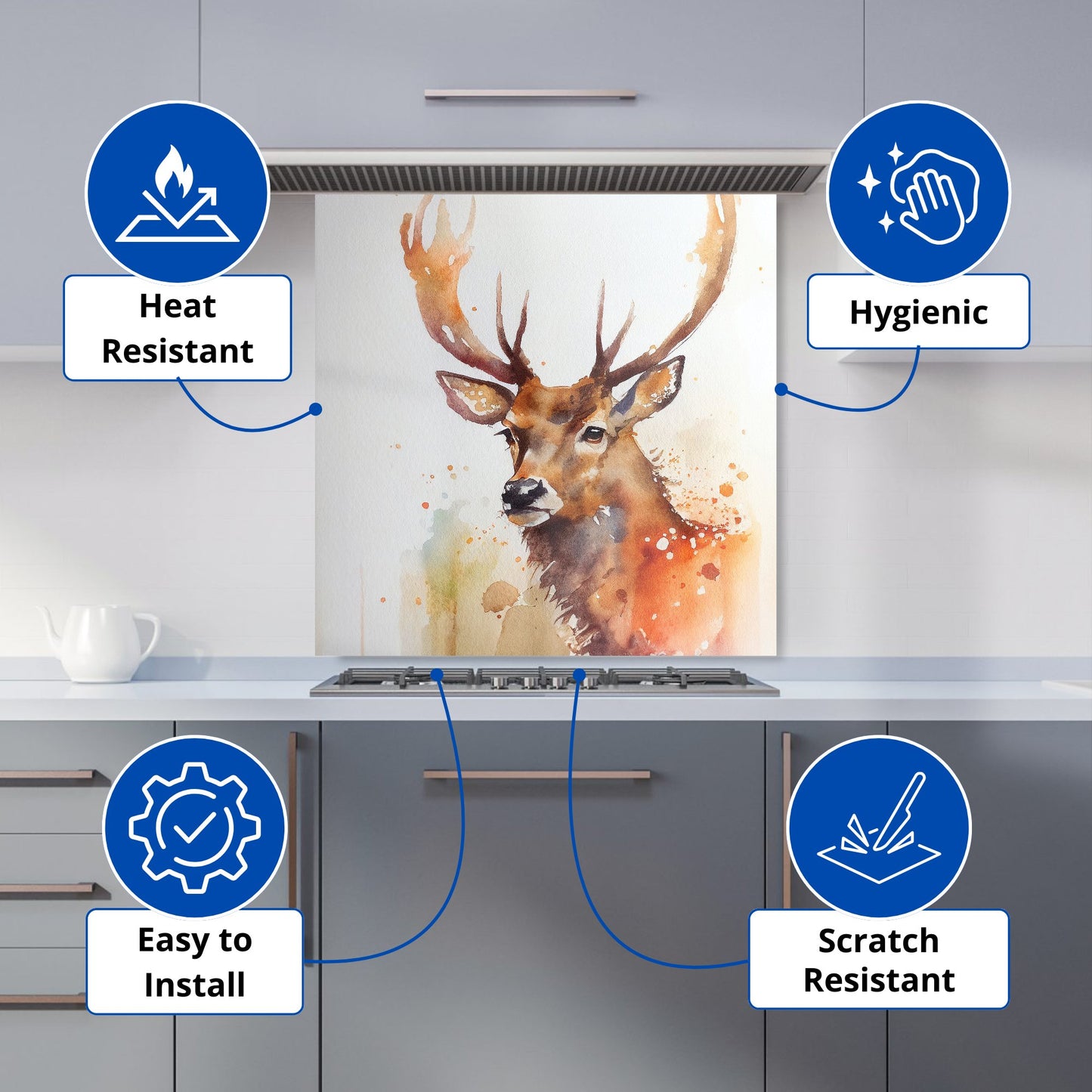 Heat Resistant

Hygienic

Easy to Install

Scratch Resistant