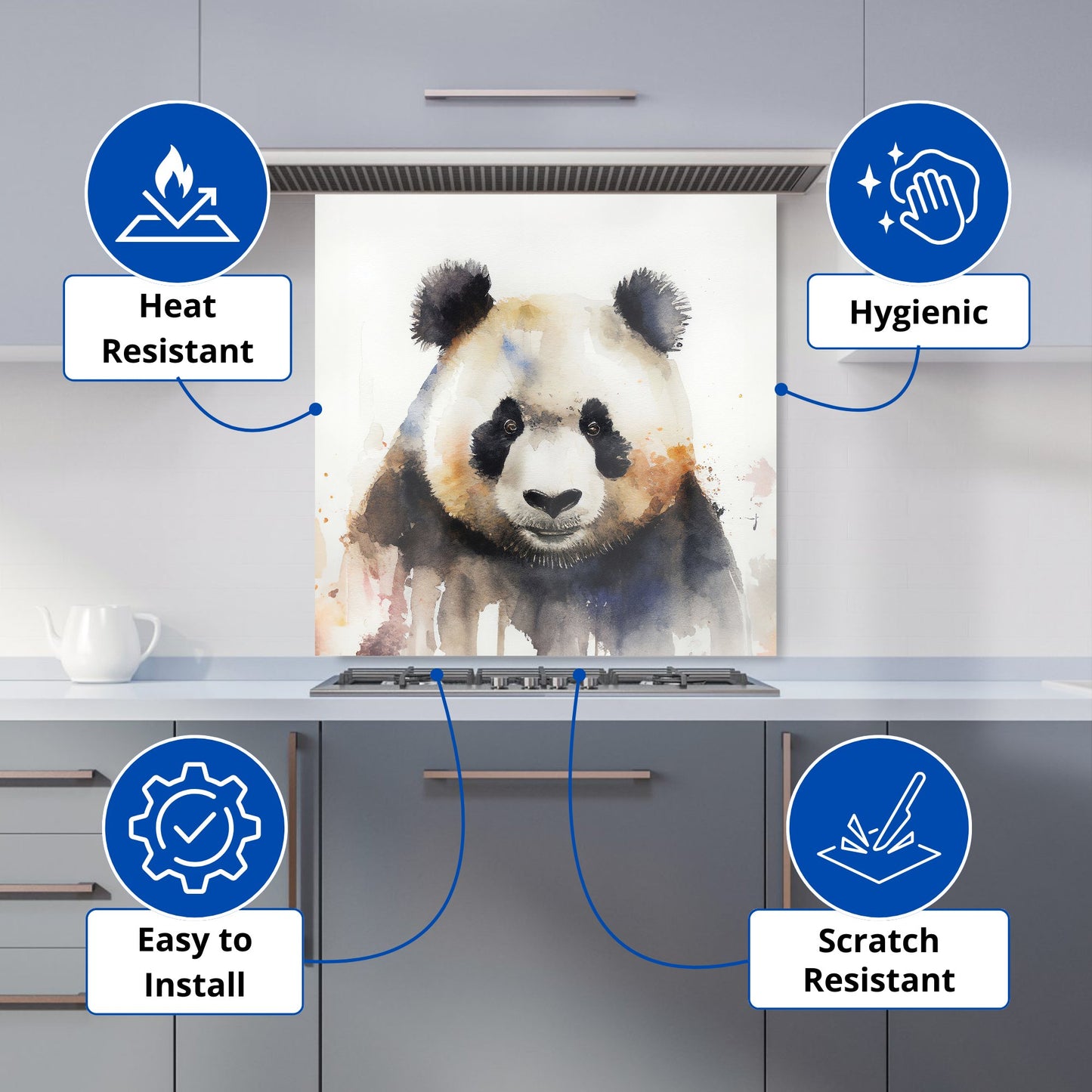 Heat Resistant

Hygienic

Easy to Install

Scratch Resistant