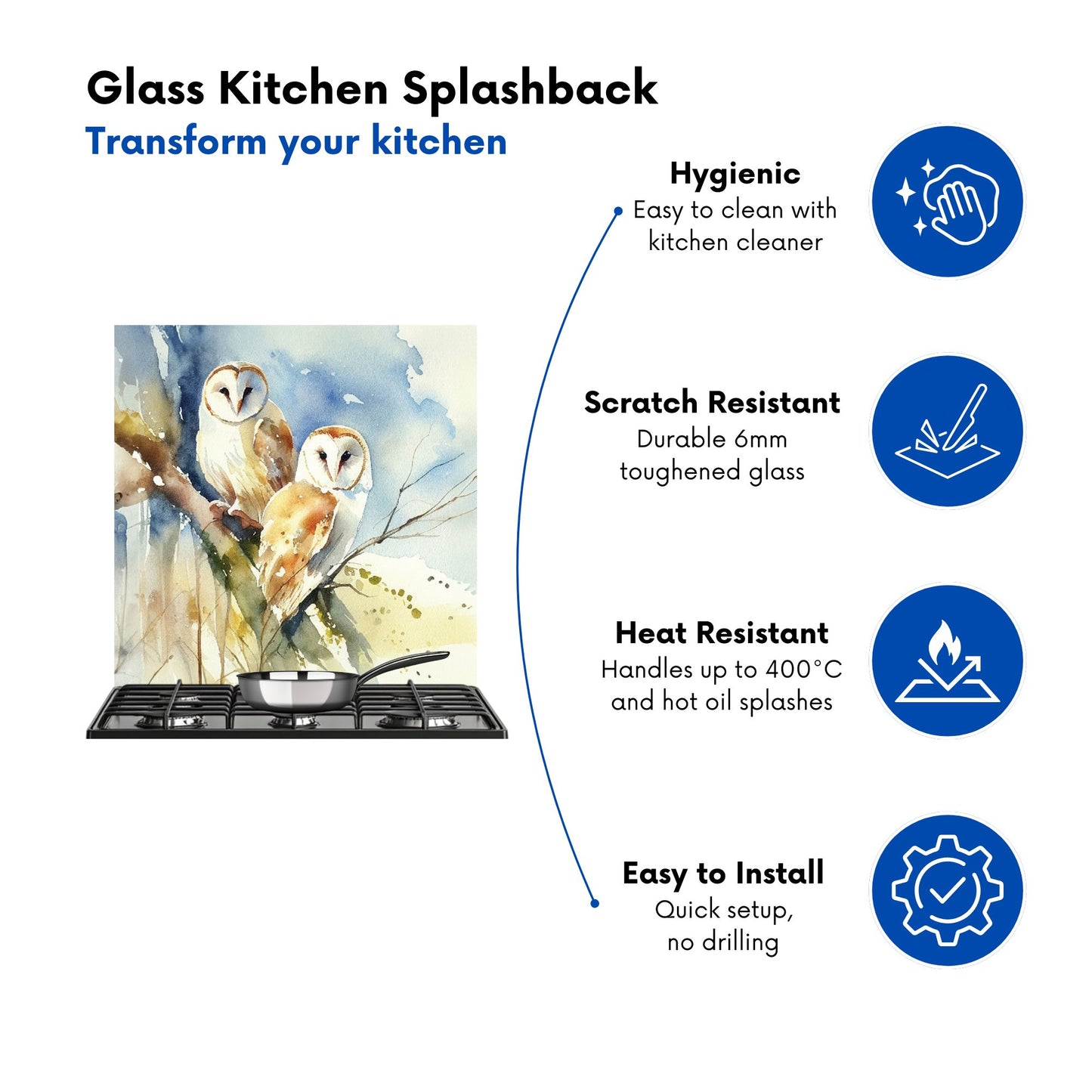 Glass Kitchen Splashback

Transform your kitchen

Hygienic
Easy to clean with kitchen cleaner

Scratch Resistant
Durable 6mm toughened glass

Heat Resistant
Handles up to 400°C and hot oil splashes

Easy to Install
Quick setup, no drilling