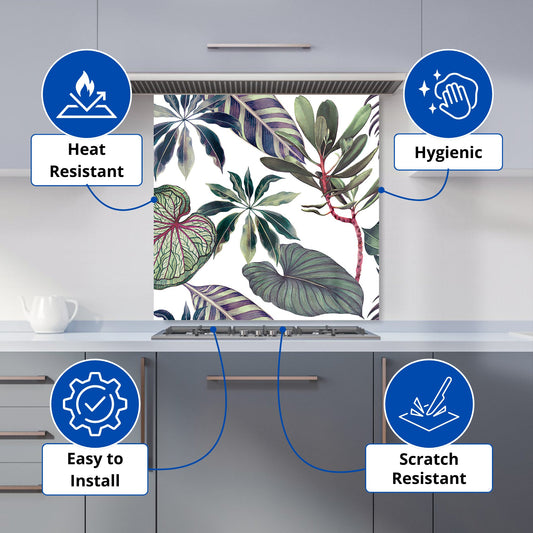 Heat Resistant

Hygienic

Easy to Install

Scratch Resistant