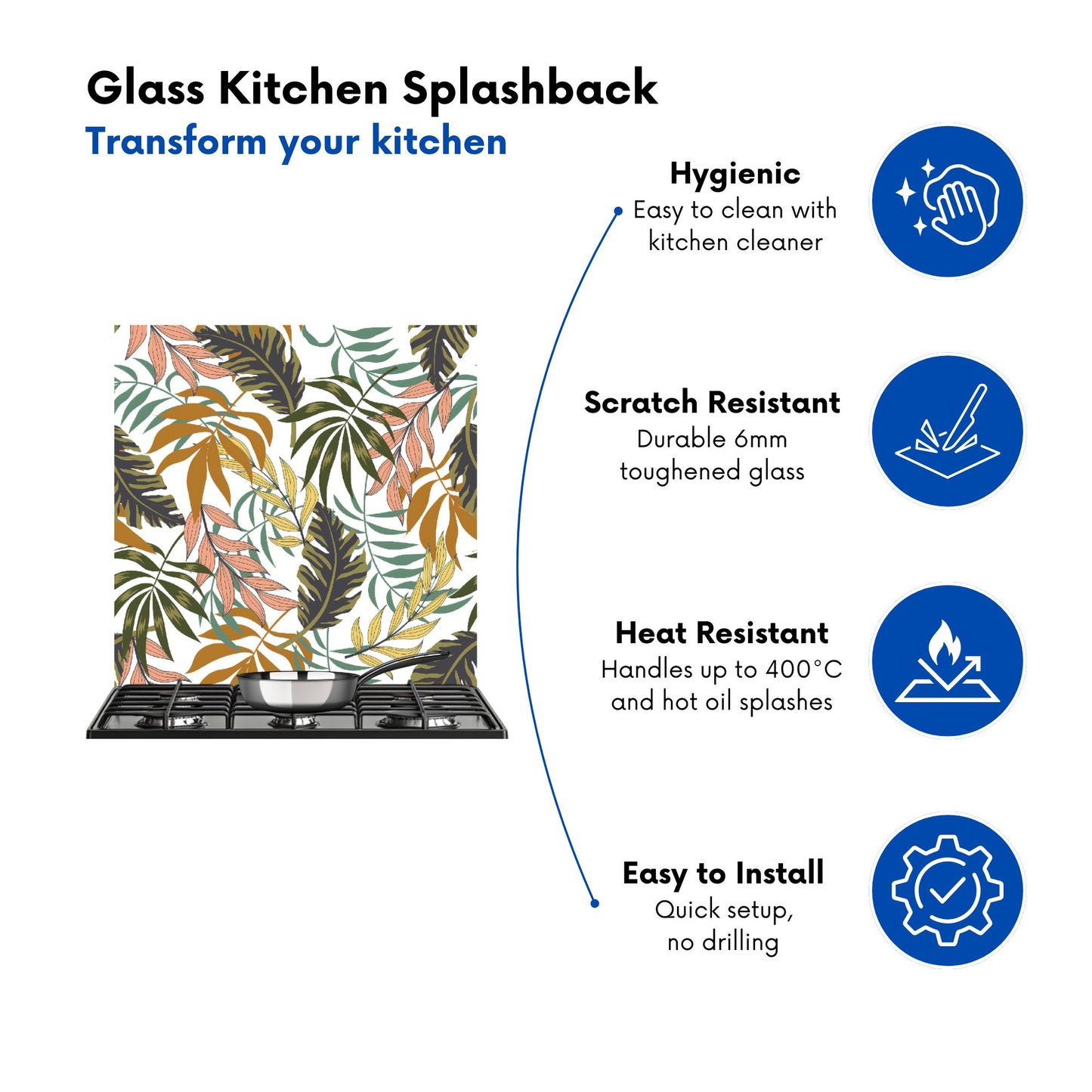 Glass Kitchen Splashback
Transform your kitchen

Hygienic
Easy to clean with kitchen cleaner

Scratch Resistant
Durable 6mm toughened glass

Heat Resistant
Handles up to 400°C and hot oil splashes

Easy to Install
Quick setup, no drilling