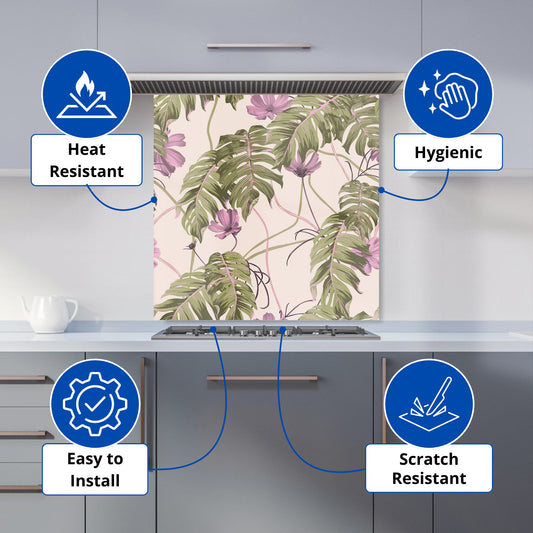 Heat Resistant

Hygienic

Easy to Install

Scratch Resistant