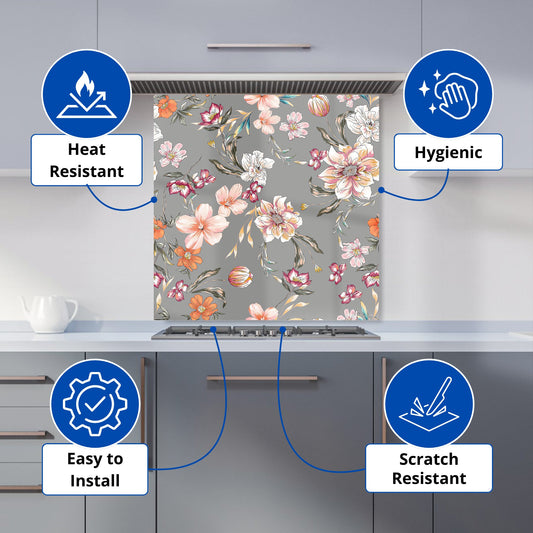 Heat Resistant

Hygienic

Easy to Install

Scratch Resistant