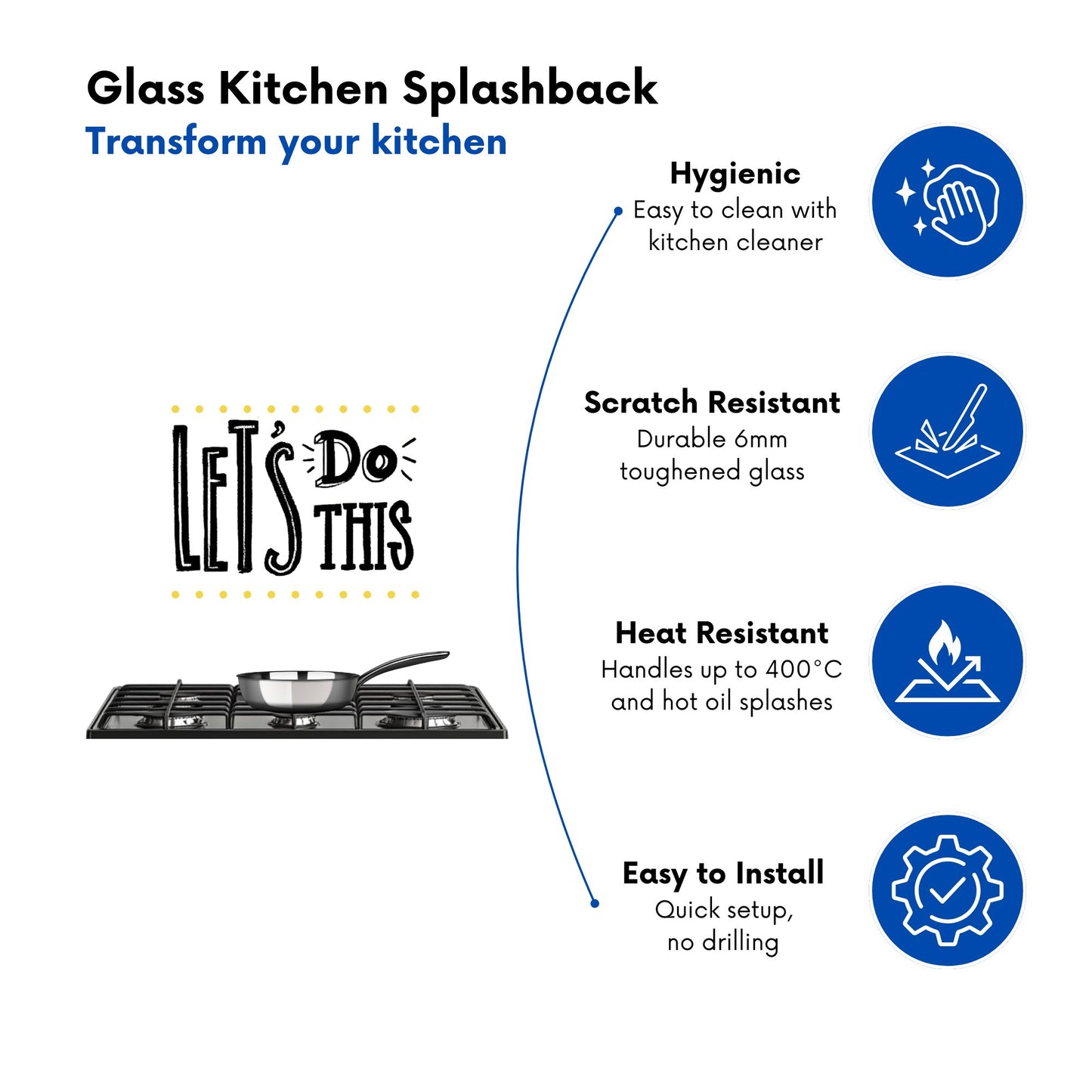 Glass Kitchen Splashback
Transform your kitchen

LET'S DO THIS

Hygienic
Easy to clean with kitchen cleaner

Scratch Resistant
Durable 6mm toughened glass

Heat Resistant
Handles up to 400°C and hot oil splashes

Easy to Install
Quick setup, no drilling