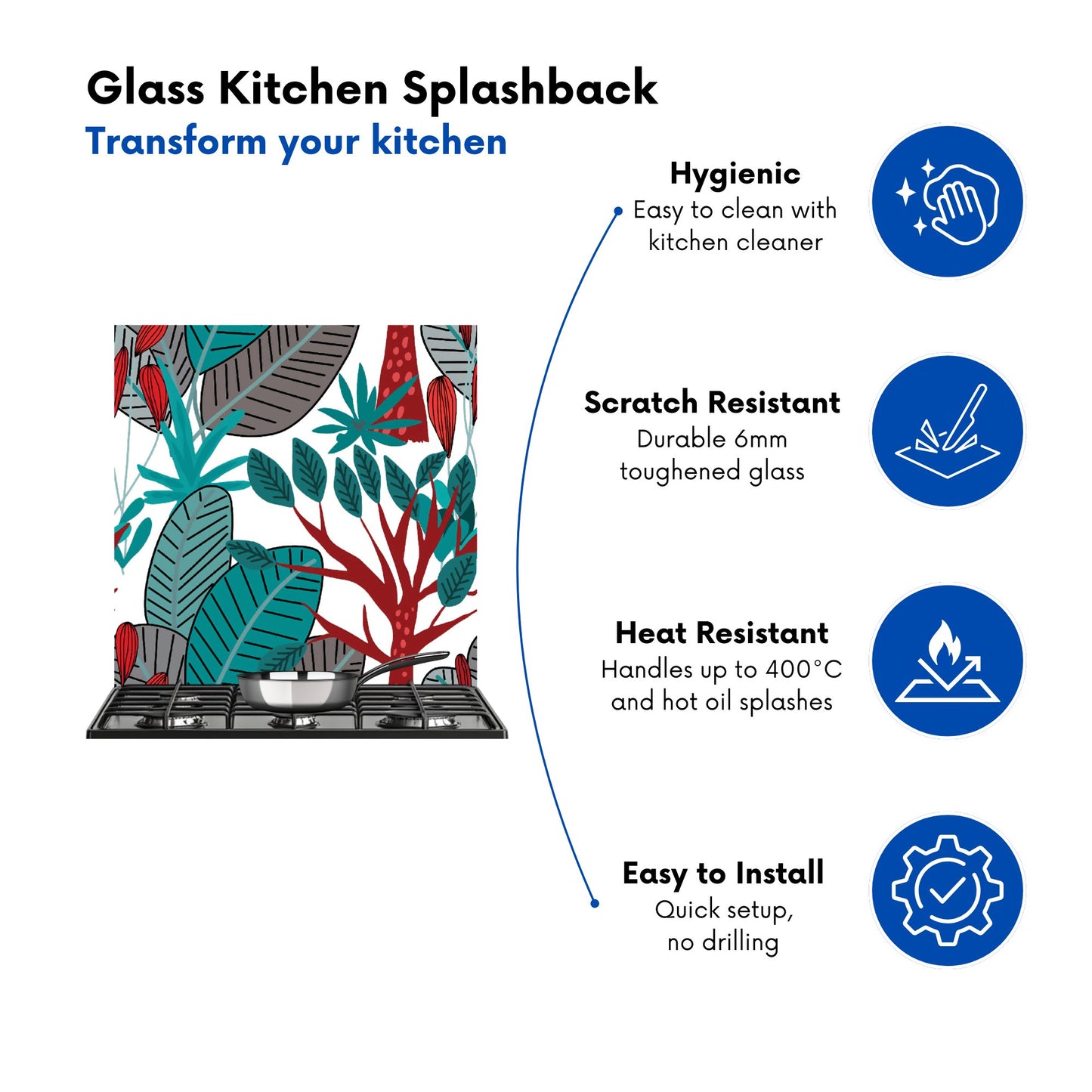 Glass Kitchen Splashback
Transform your kitchen

Hygienic
Easy to clean with kitchen cleaner

Scratch Resistant
Durable 6mm toughened glass

Heat Resistant
Handles up to 400°C and hot oil splashes

Easy to Install
Quick setup, no drilling