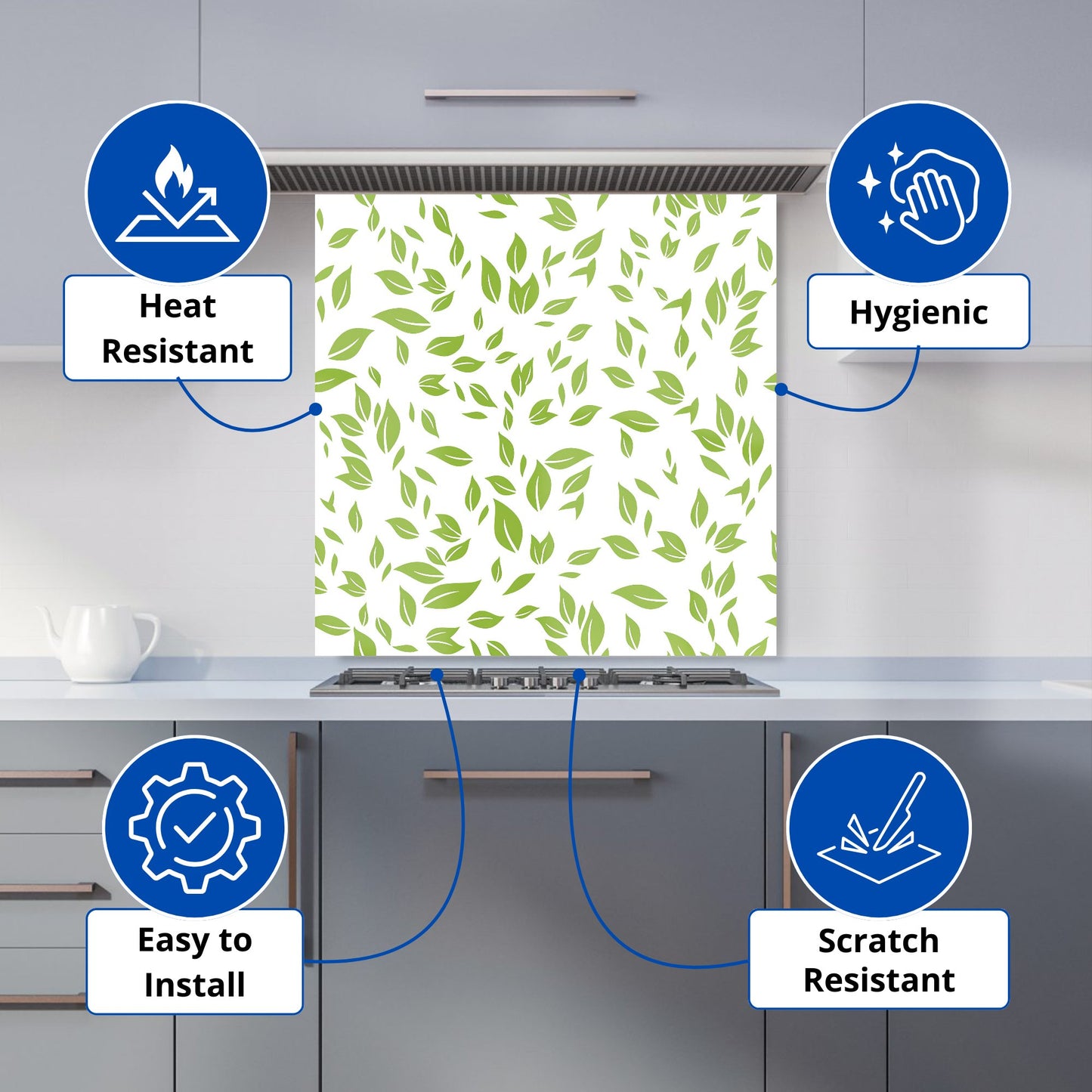 Heat Resistant

Hygienic

Easy to Install

Scratch Resistant