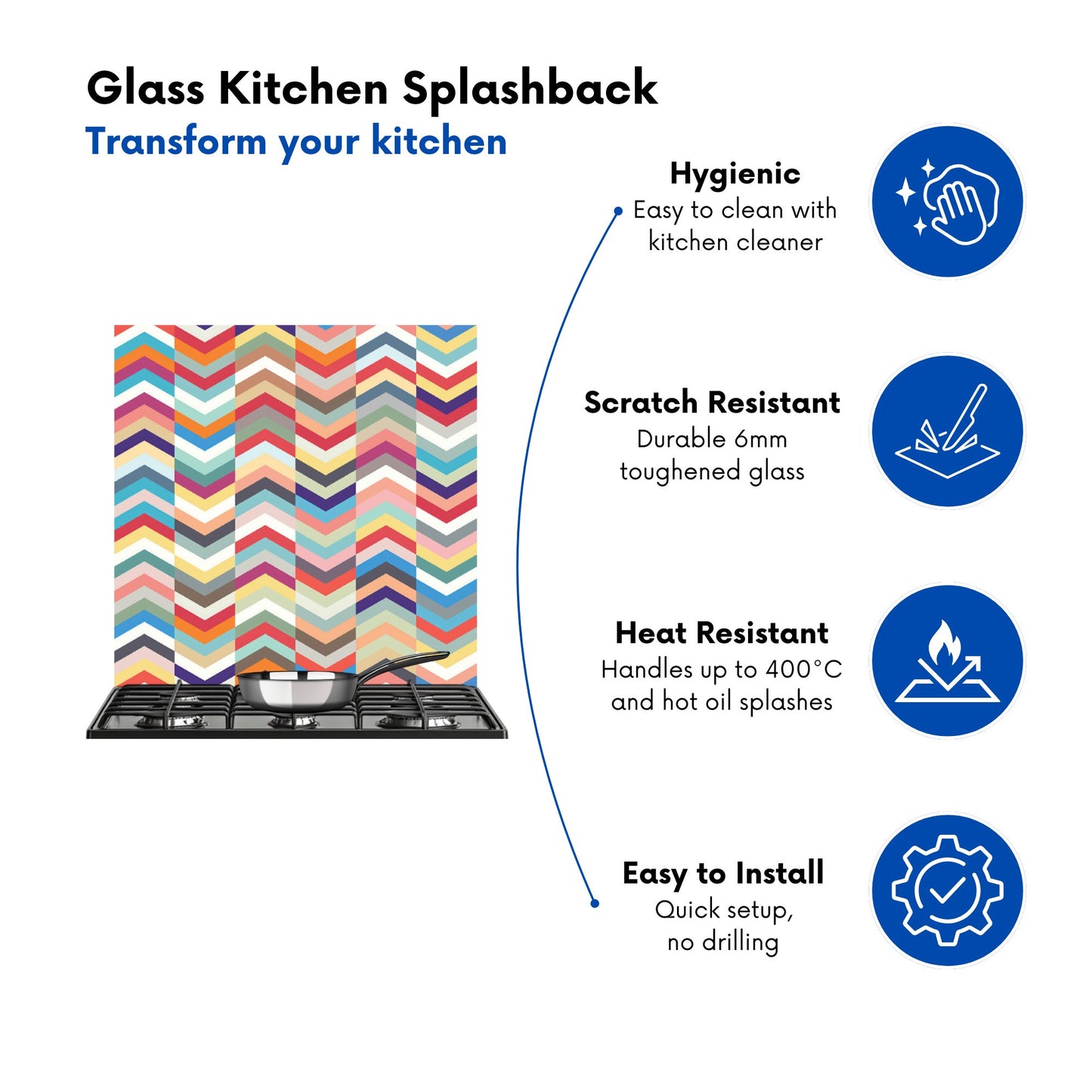 Glass Kitchen Splashback
Transform your kitchen

Hygienic
Easy to clean with kitchen cleaner

Scratch Resistant
Durable 6mm toughened glass

Heat Resistant
Handles up to 400°C and hot oil splashes

Easy to Install
Quick setup, no drilling