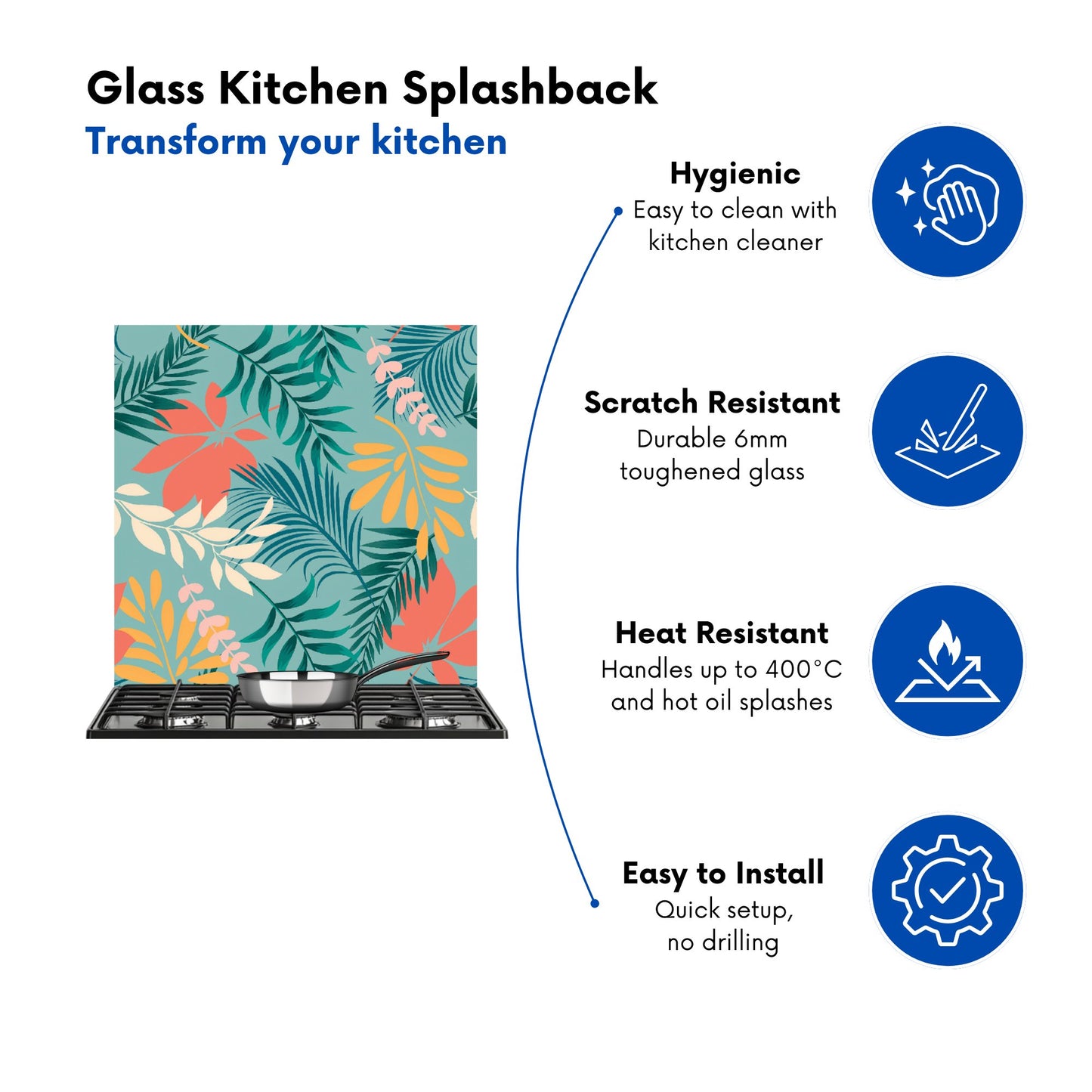 Glass Kitchen Splashback
Transform your kitchen

Hygienic
Easy to clean with kitchen cleaner

Scratch Resistant
Durable 6mm toughened glass

Heat Resistant
Handles up to 400°C and hot oil splashes

Easy to Install
Quick setup, no drilling