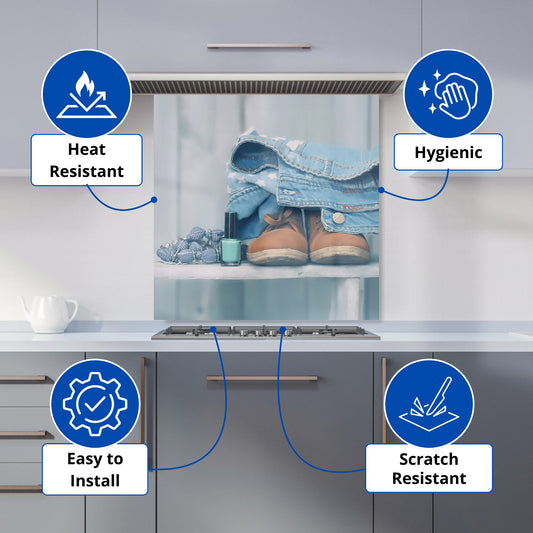 Heat Resistant

Hygienic

Easy to Install

Scratch Resistant