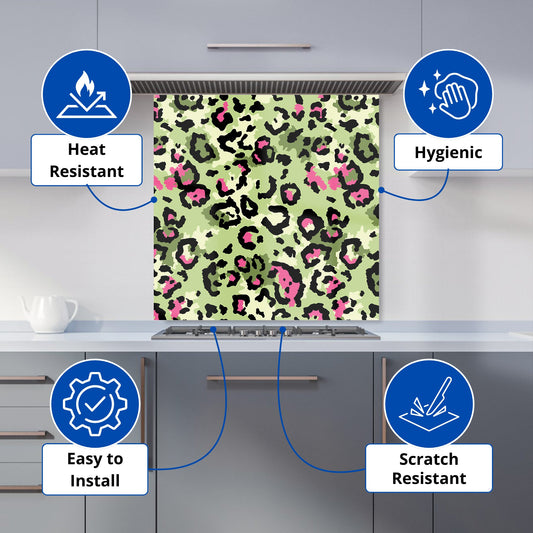 Heat Resistant

Hygienic

Easy to Install

Scratch Resistant