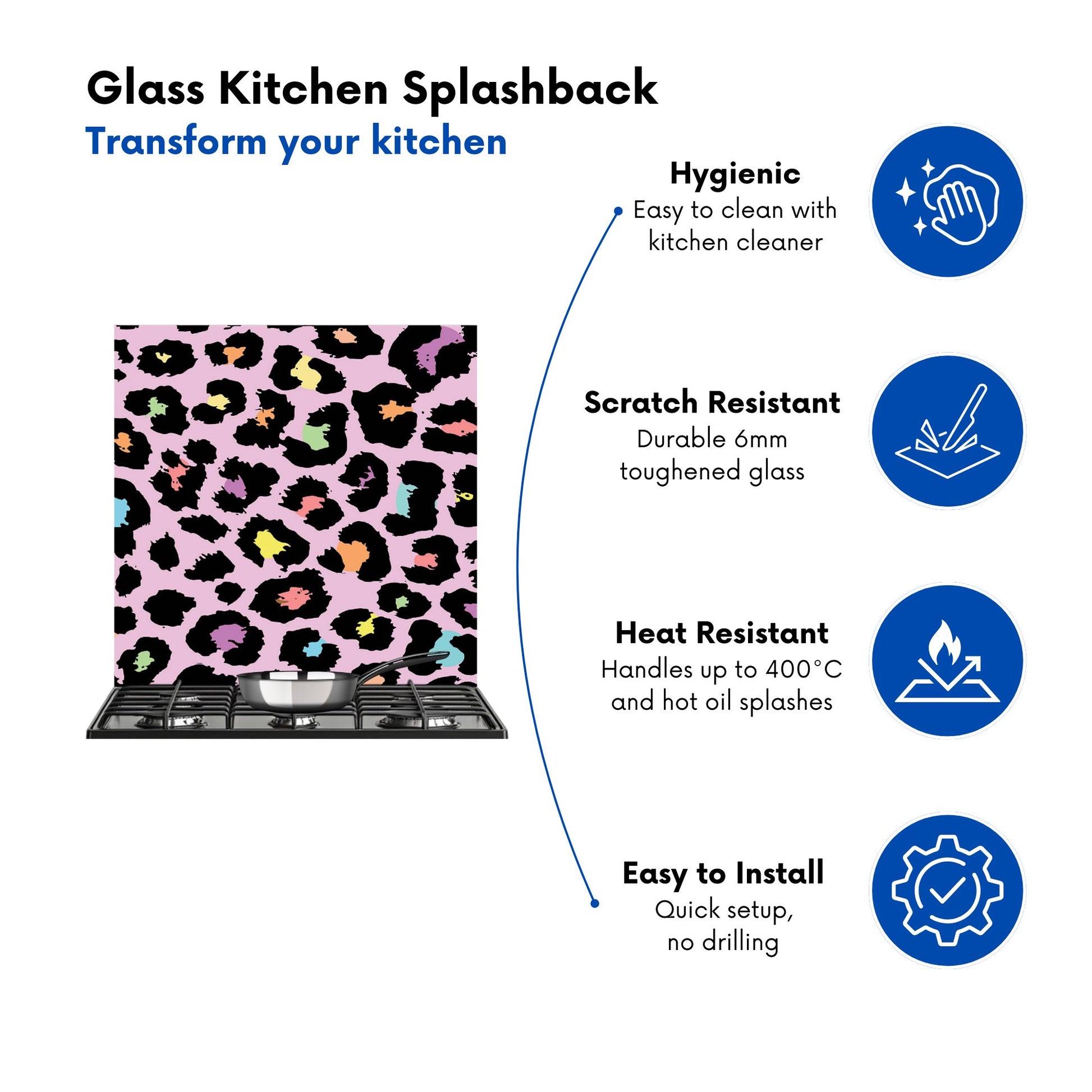 Glass Kitchen Splashback
Transform your kitchen

Hygienic
Easy to clean with kitchen cleaner

Scratch Resistant
Durable 6mm toughened glass

Heat Resistant
Handles up to 400°C and hot oil splashes

Easy to Install
Quick setup, no drilling