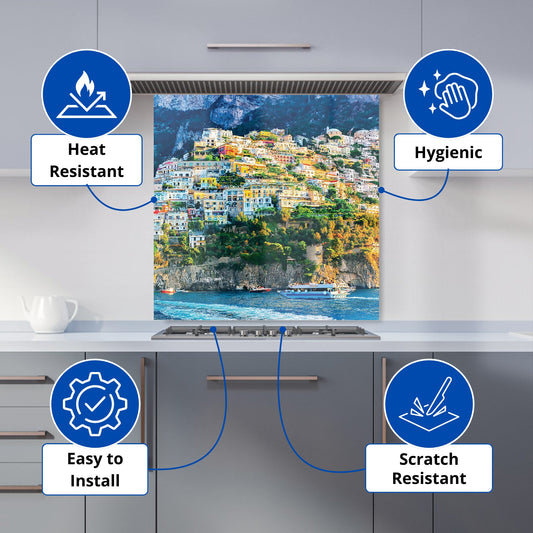 Heat Resistant

Hygienic

Easy to Install

Scratch Resistant