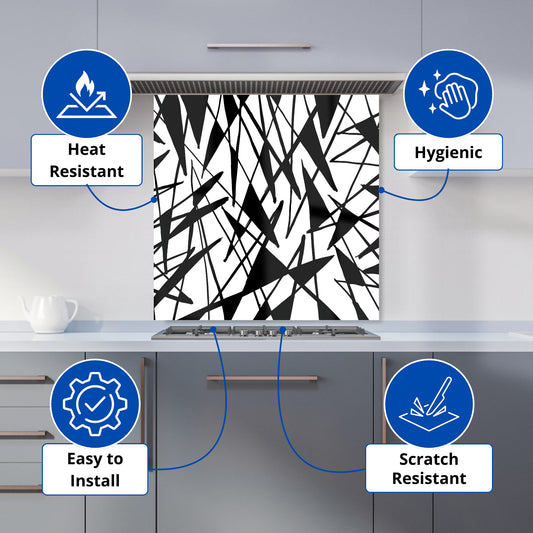 Heat Resistant

Hygienic

Easy to Install

Scratch Resistant