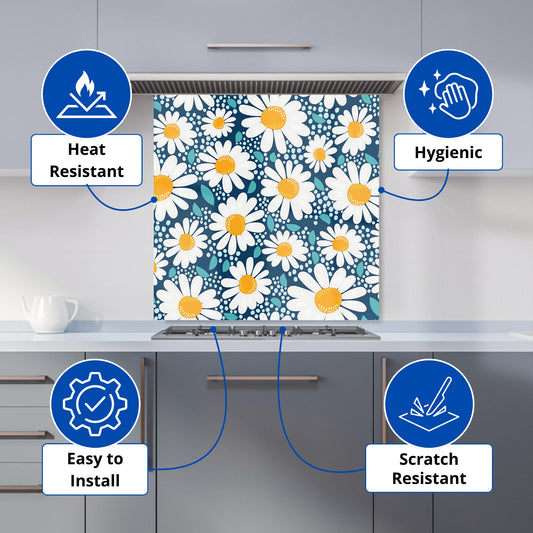 Heat Resistant

Hygienic

Easy to Install

Scratch Resistant