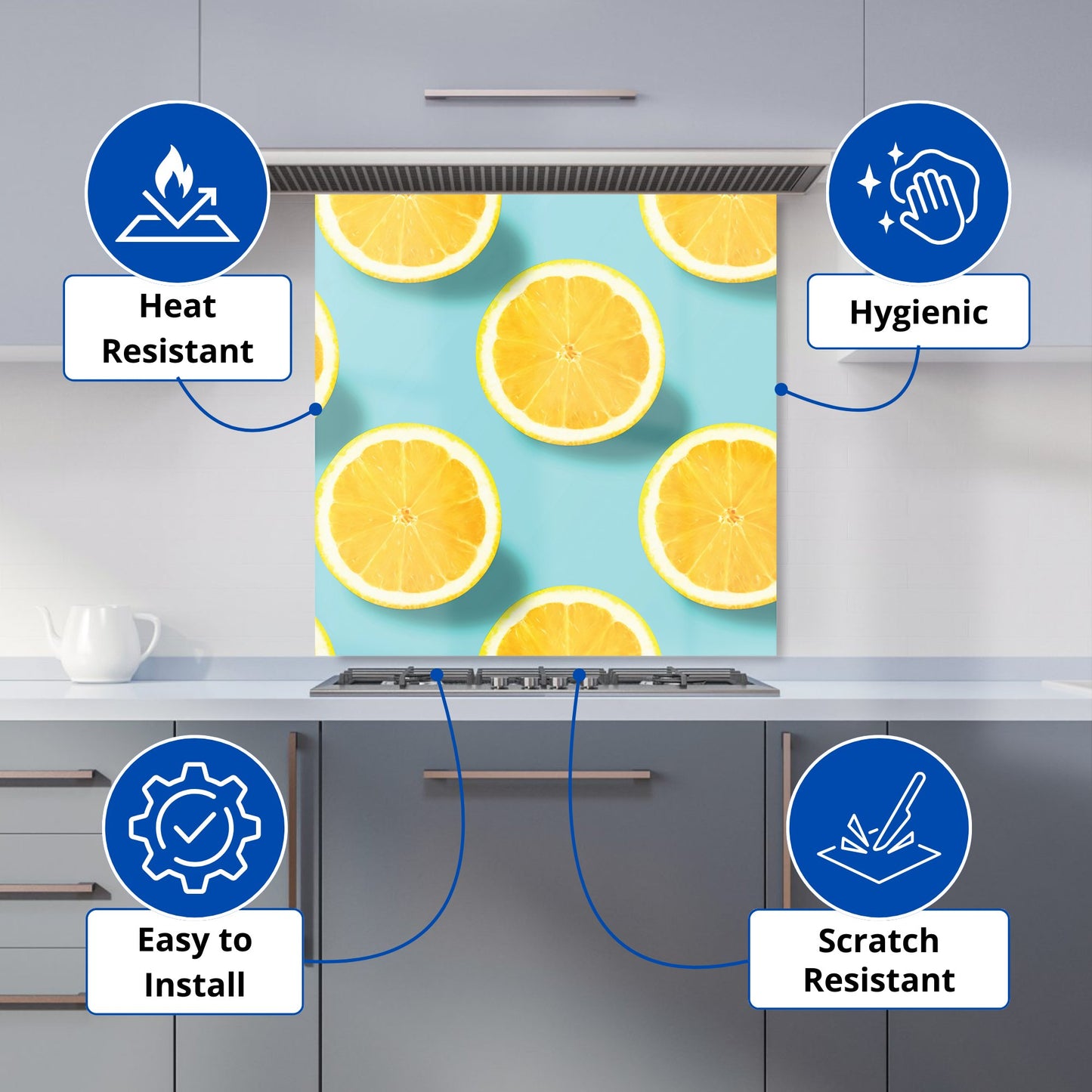 Heat Resistant

Hygienic

Easy to Install

Scratch Resistant