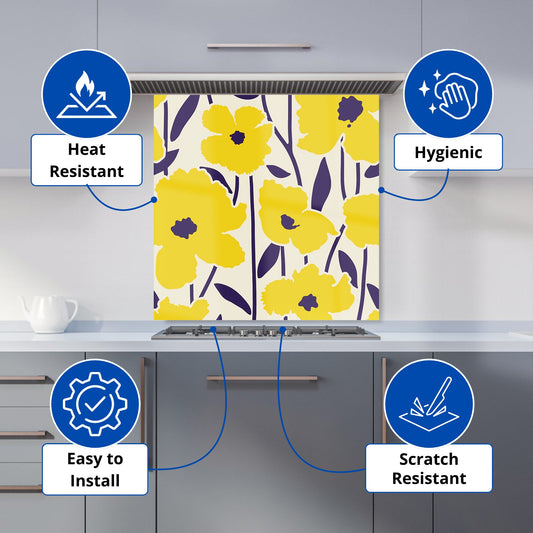 Heat Resistant

Hygienic

Easy to Install

Scratch Resistant