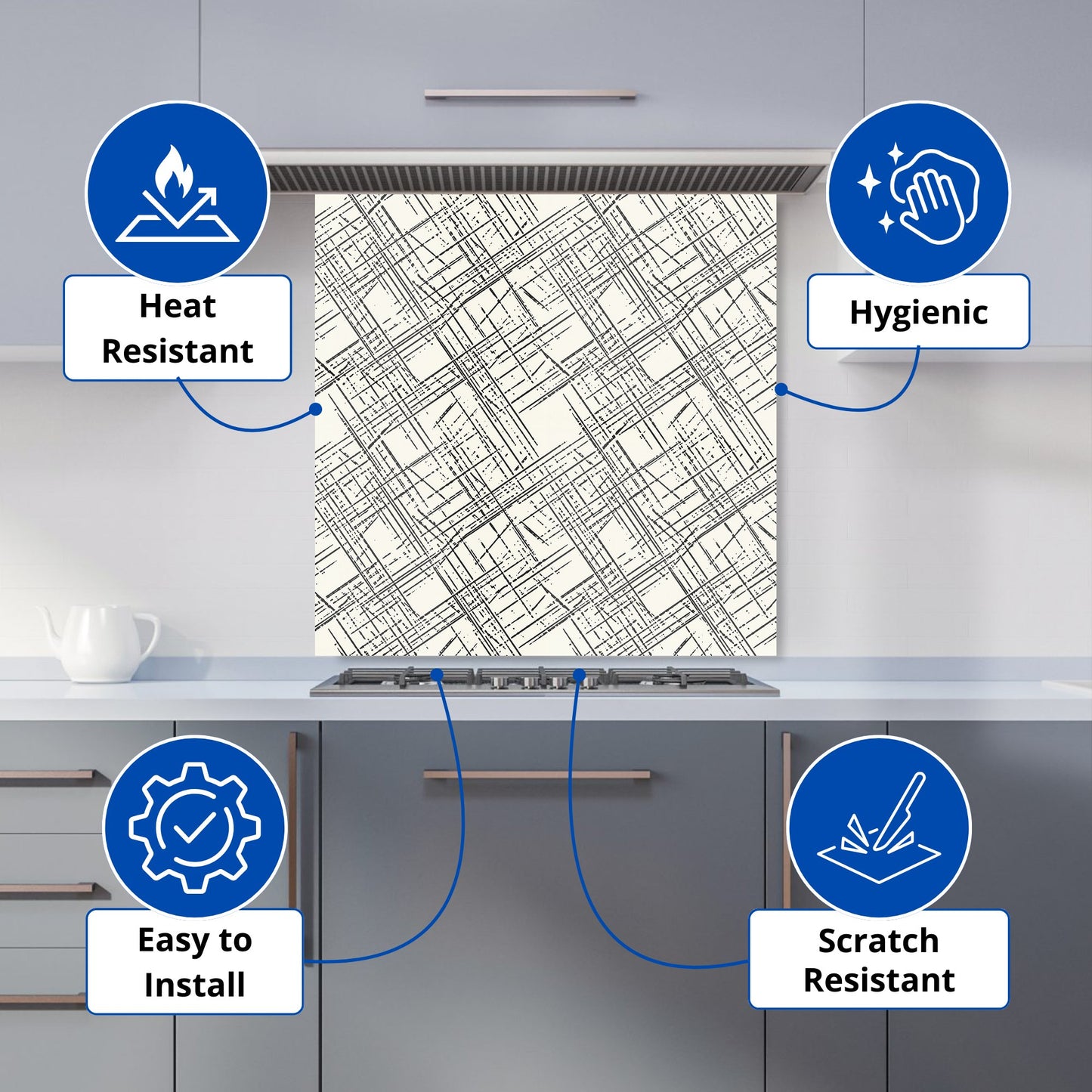 Heat Resistant

Hygienic

Easy to Install

Scratch Resistant