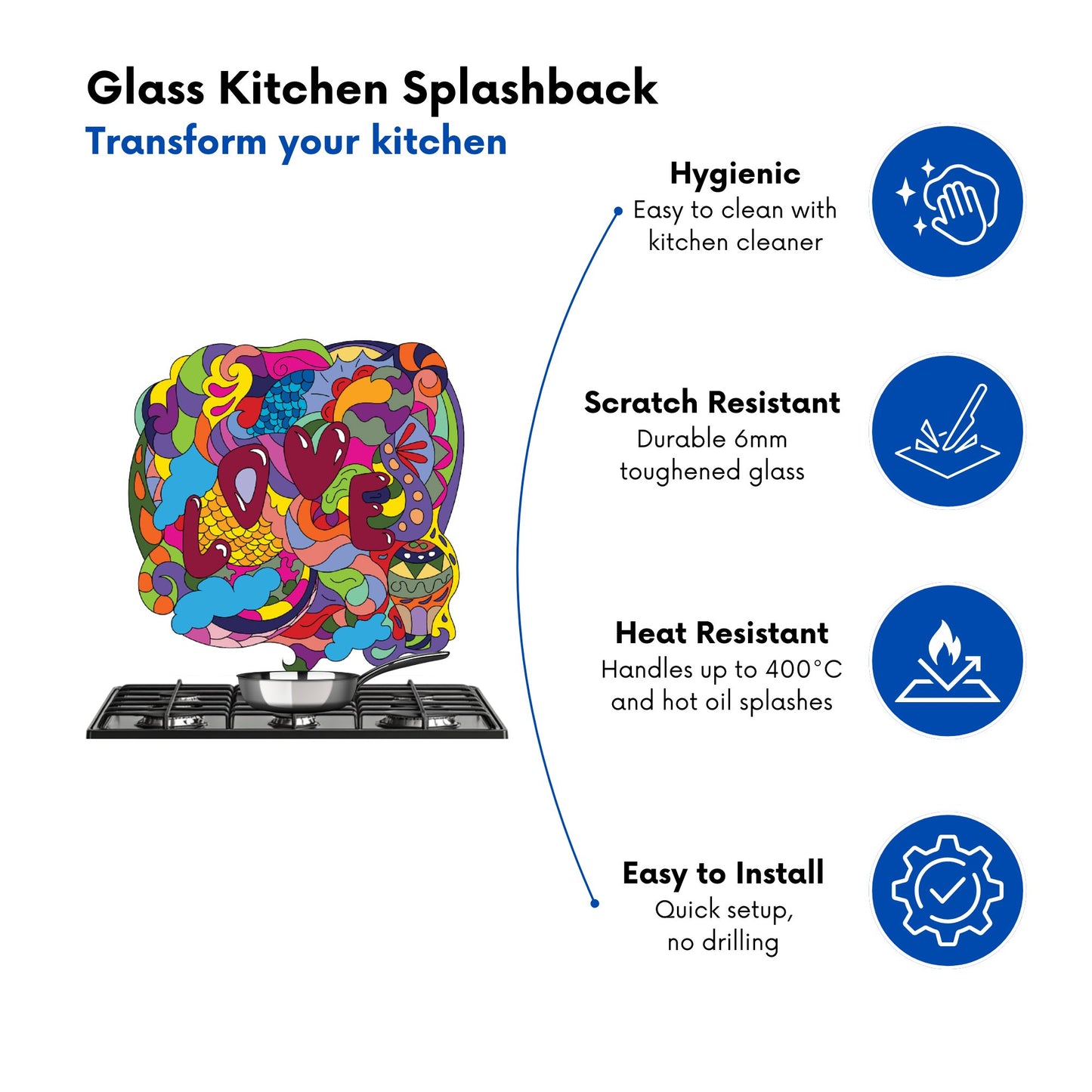 Glass Kitchen Splashback
Transform your kitchen

LOVE

Hygienic
Easy to clean with kitchen cleaner

Scratch Resistant
Durable 6mm toughened glass

Heat Resistant
Handles up to 400°C and hot oil splashes

Easy to Install
Quick setup, no drilling