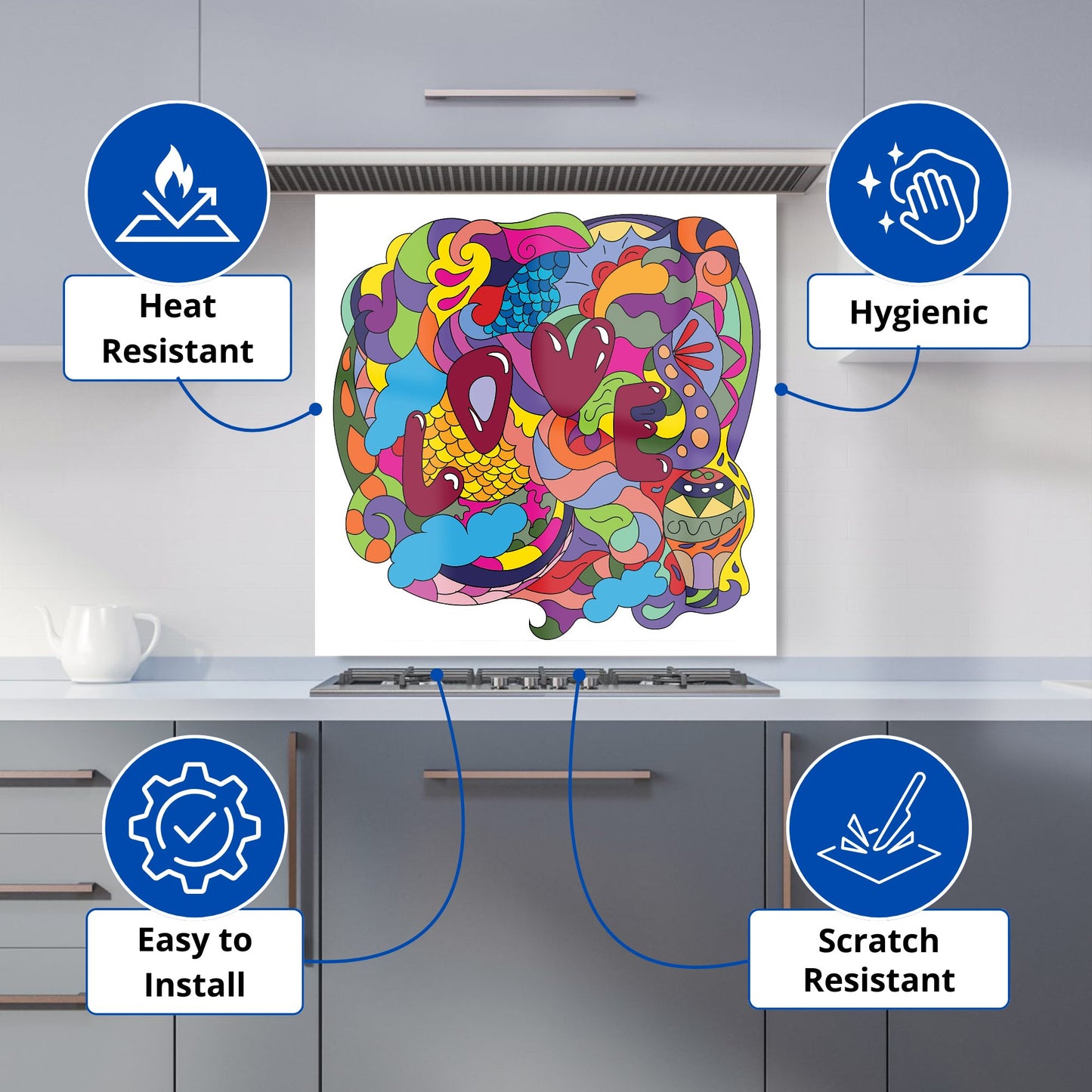 Heat Resistant

Hygienic

LOVE

Easy to Install

Scratch Resistant