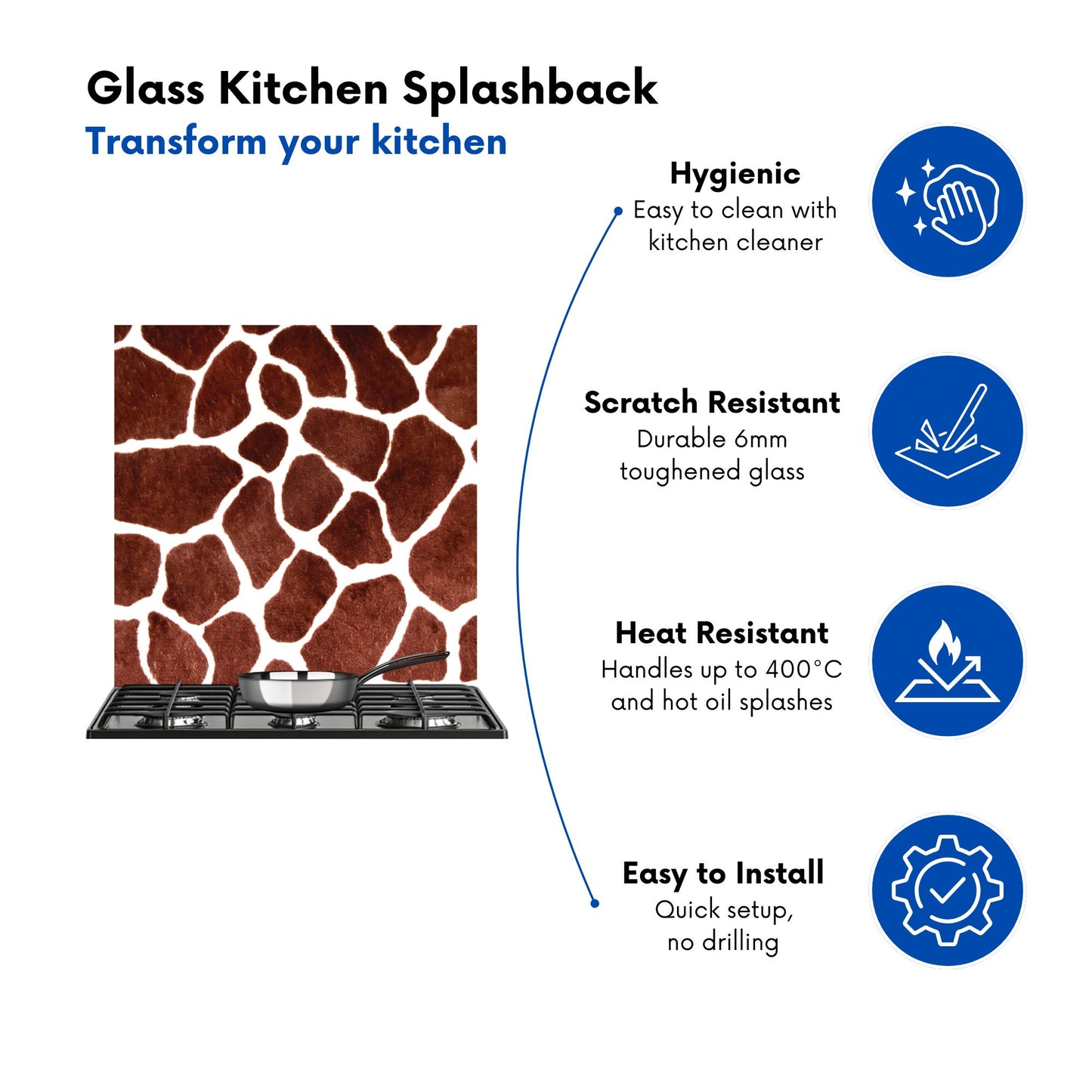 Glass Kitchen Splashback
Transform your kitchen

Hygienic
Easy to clean with kitchen cleaner

Scratch Resistant
Durable 6mm toughened glass

Heat Resistant
Handles up to 400°C and hot oil splashes

Easy to Install
Quick setup, no drilling